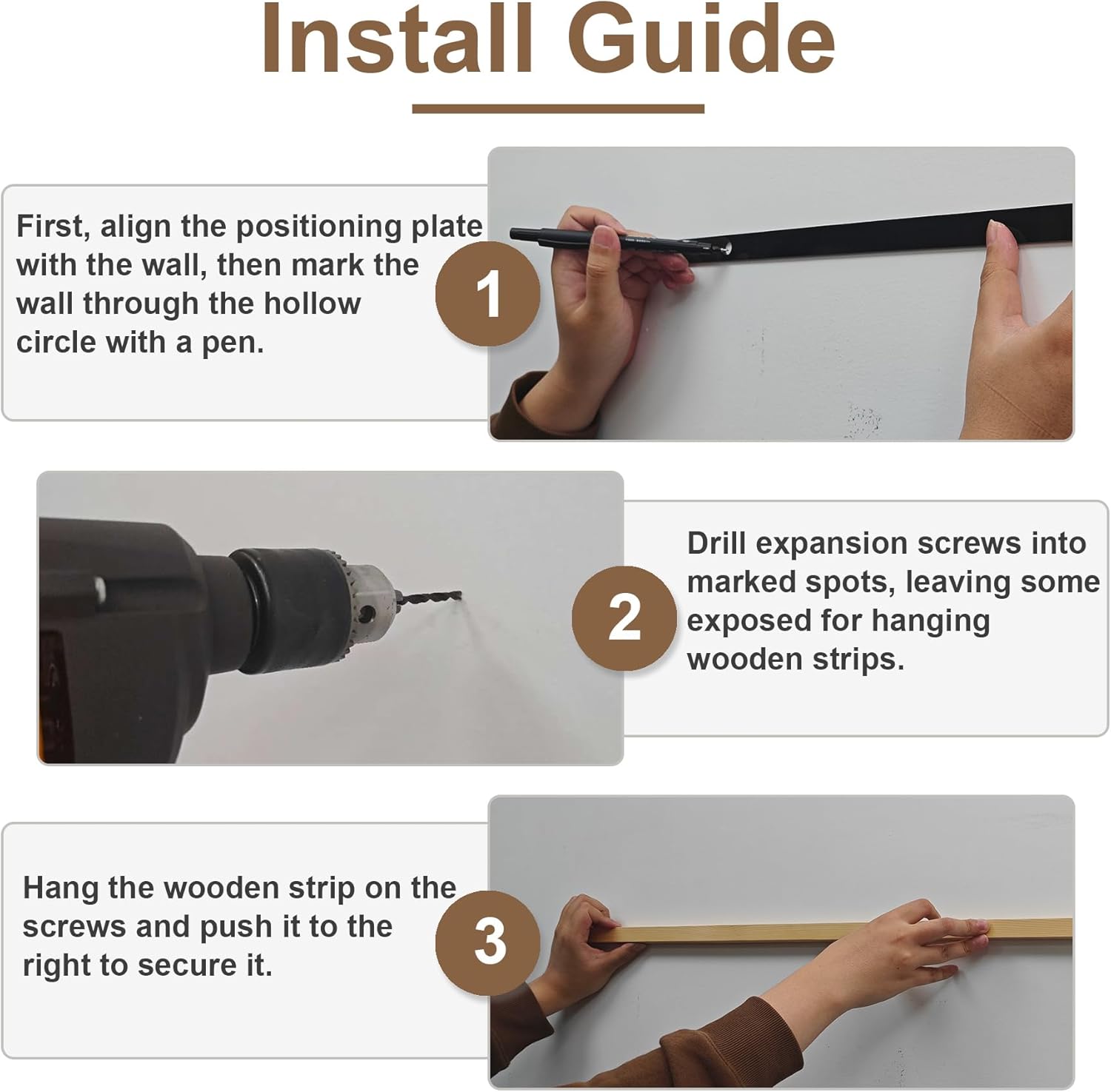 Install Guide

First, align the positioning plate with the wall, then mark the wall through the hollow circle with a pen.

1

2

Drill expansion screws into marked spots, leaving some exposed for hanging wooden strips.

Hang the wooden strip on the screws and push it to the right to secure it.

3