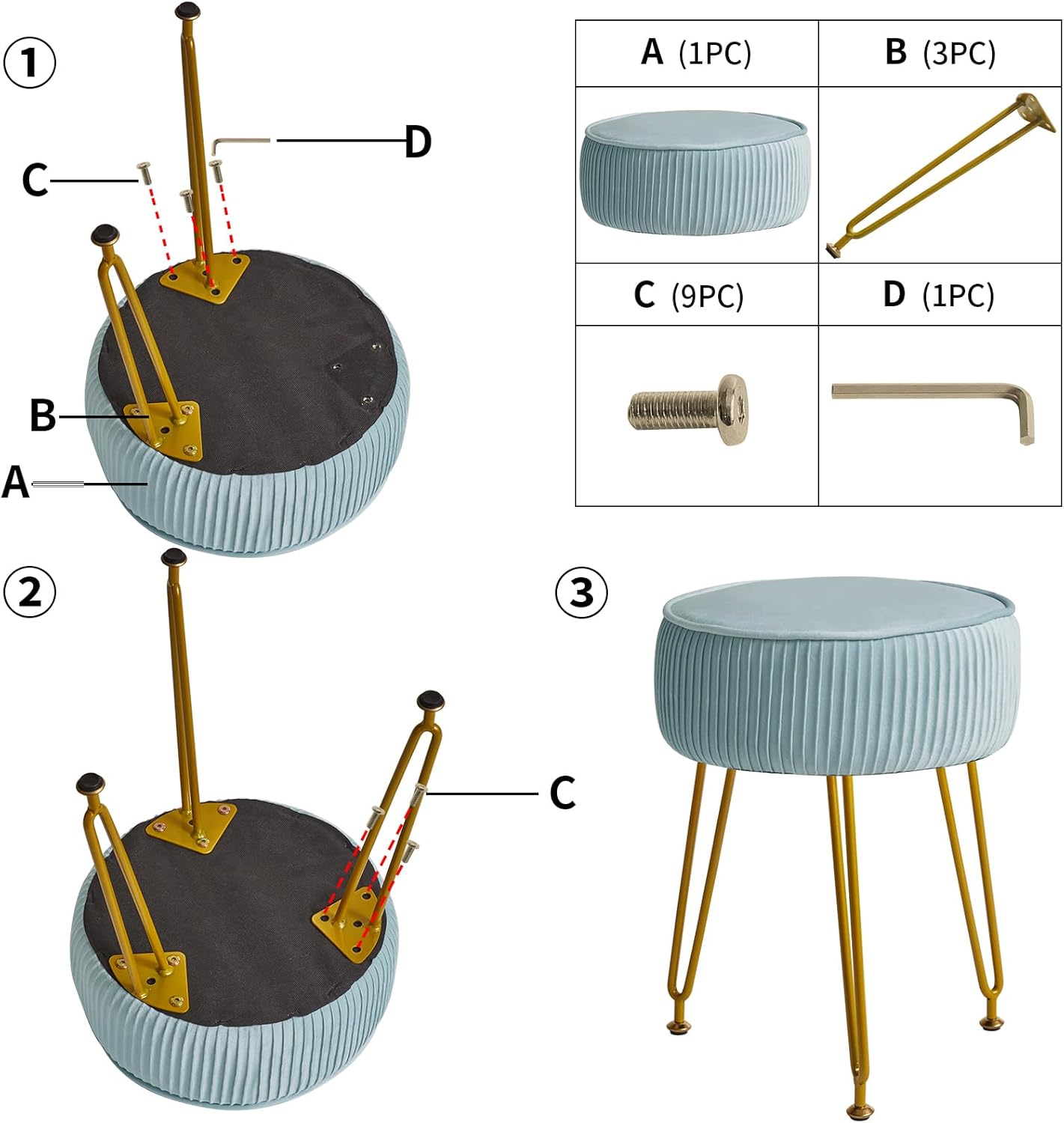 ①

D

C

B

A

| A (1PC) | B (3PC) |
|---|---|
| | |
| C (9PC) | D (1PC) |
| | |

②

C

③