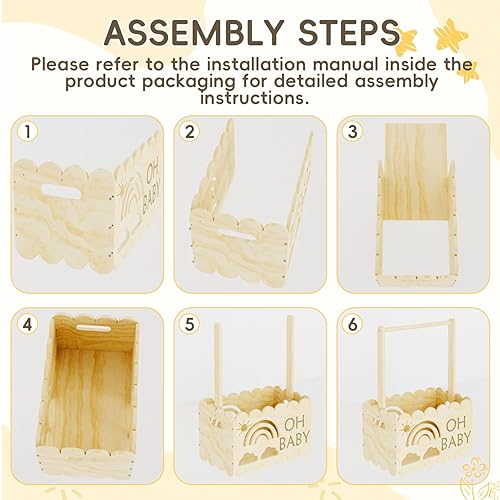 ASSEMBLY STEPS

Please refer to the installation manual inside the product packaging for detailed assembly instructions.

1

OH BABY

2

3

4

5

OH BABY

6

OH BABY