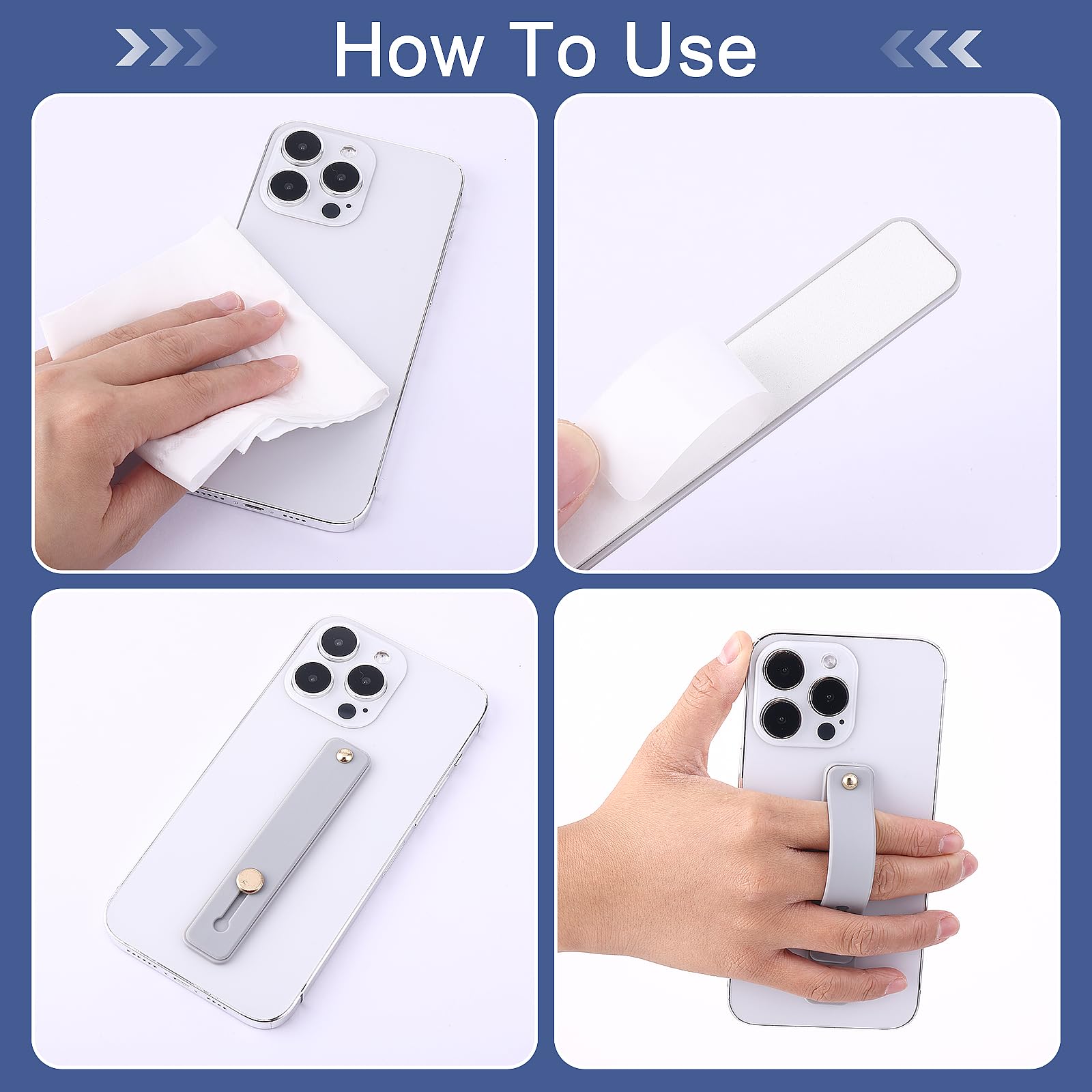 How To Use