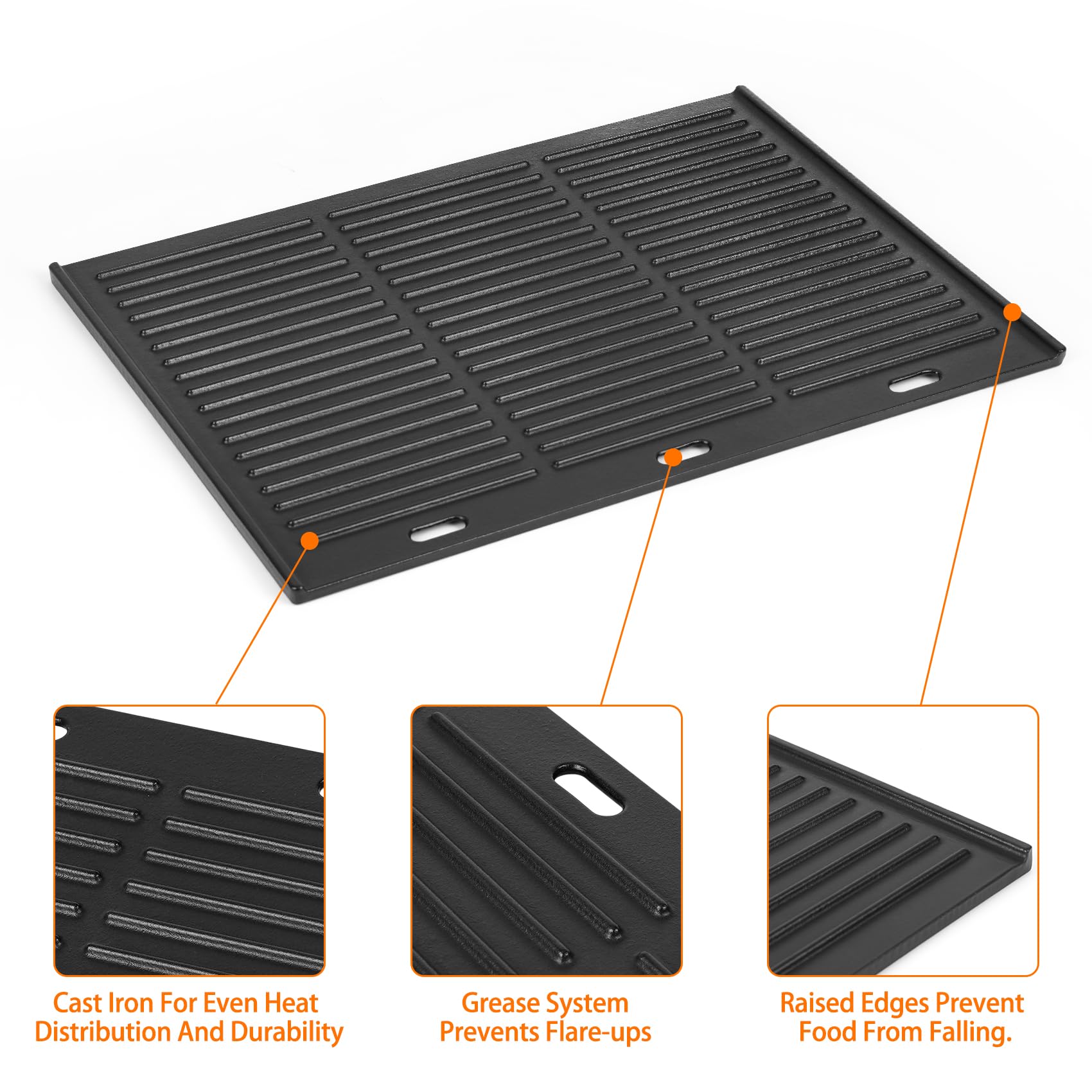 Cast Iron For Even Heat Distribution And Durability

Grease System Prevents Flare-ups

Raised Edges Prevent Food From Falling.