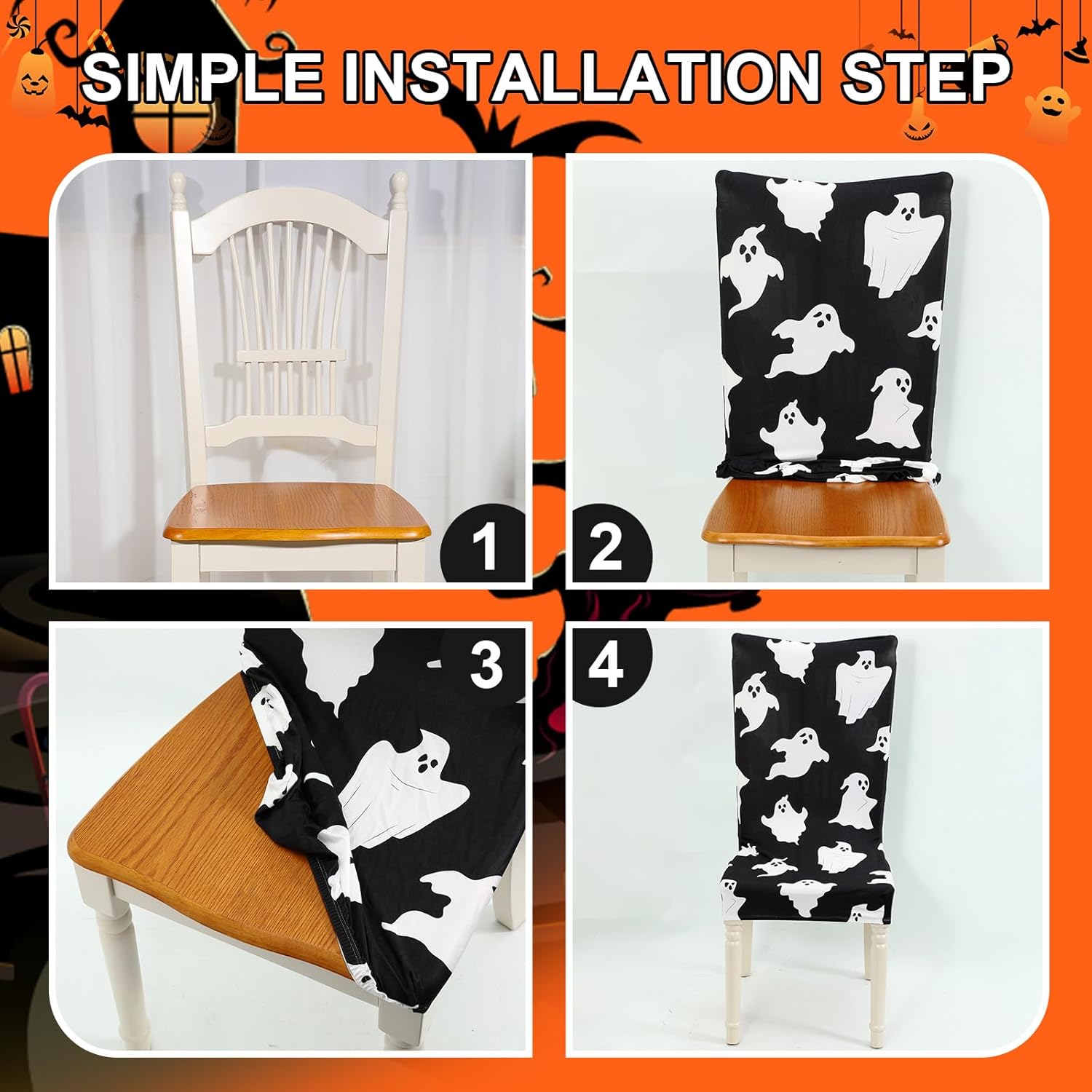 SIMPLE INSTALLATION STEP

1

2

3

4