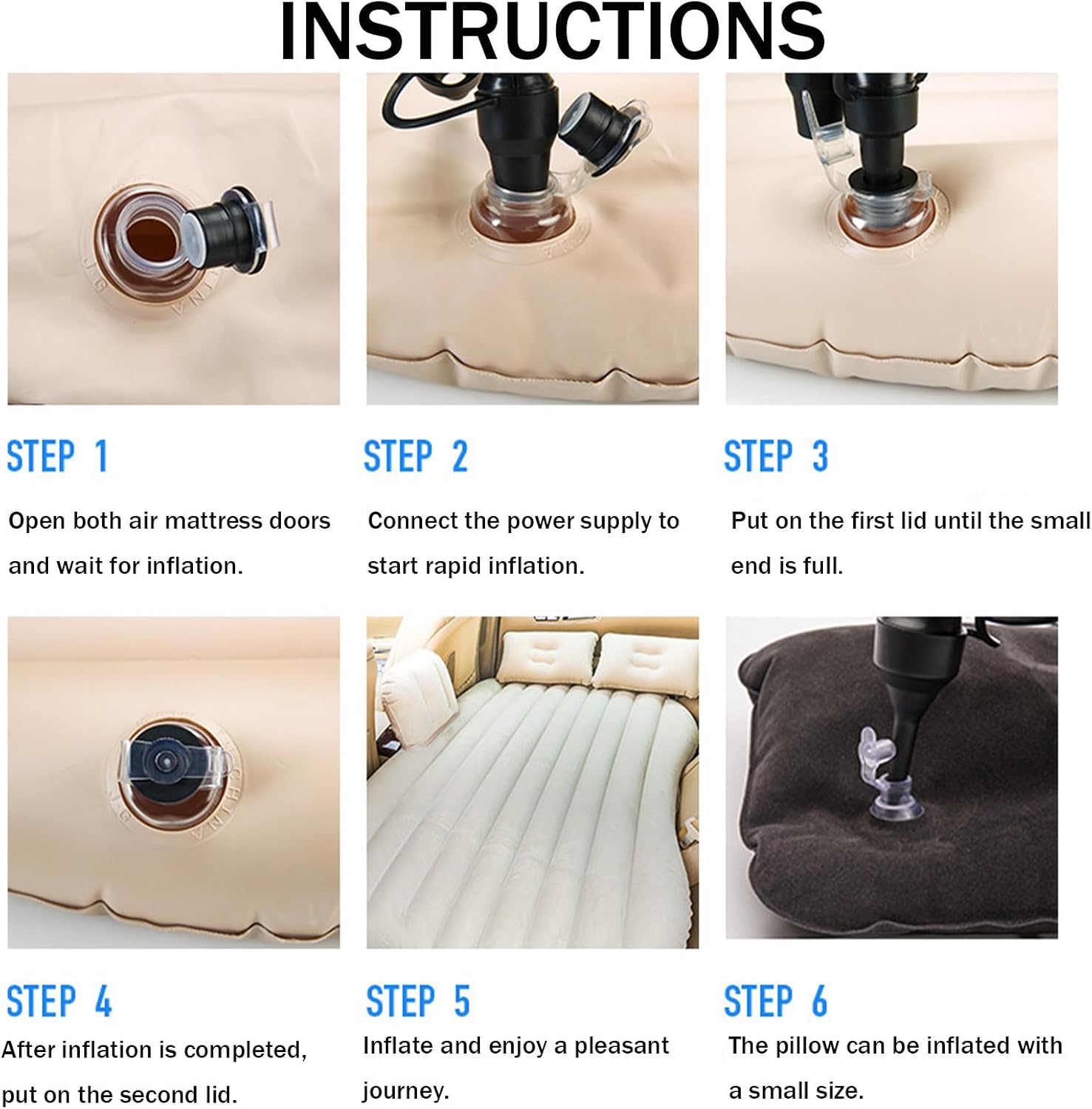 INSTRUCTIONS

STEP 1

Open both air mattress doors and wait for inflation.

STEP 2

Connect the power supply to start rapid inflation.

STEP 3

Put on the first lid until the small end is full.

STEP 4

After inflation is completed, put on the second lid.

STEP 5

Inflate and enjoy a pleasant journey.

STEP 6

The pillow can be inflated with a small size.