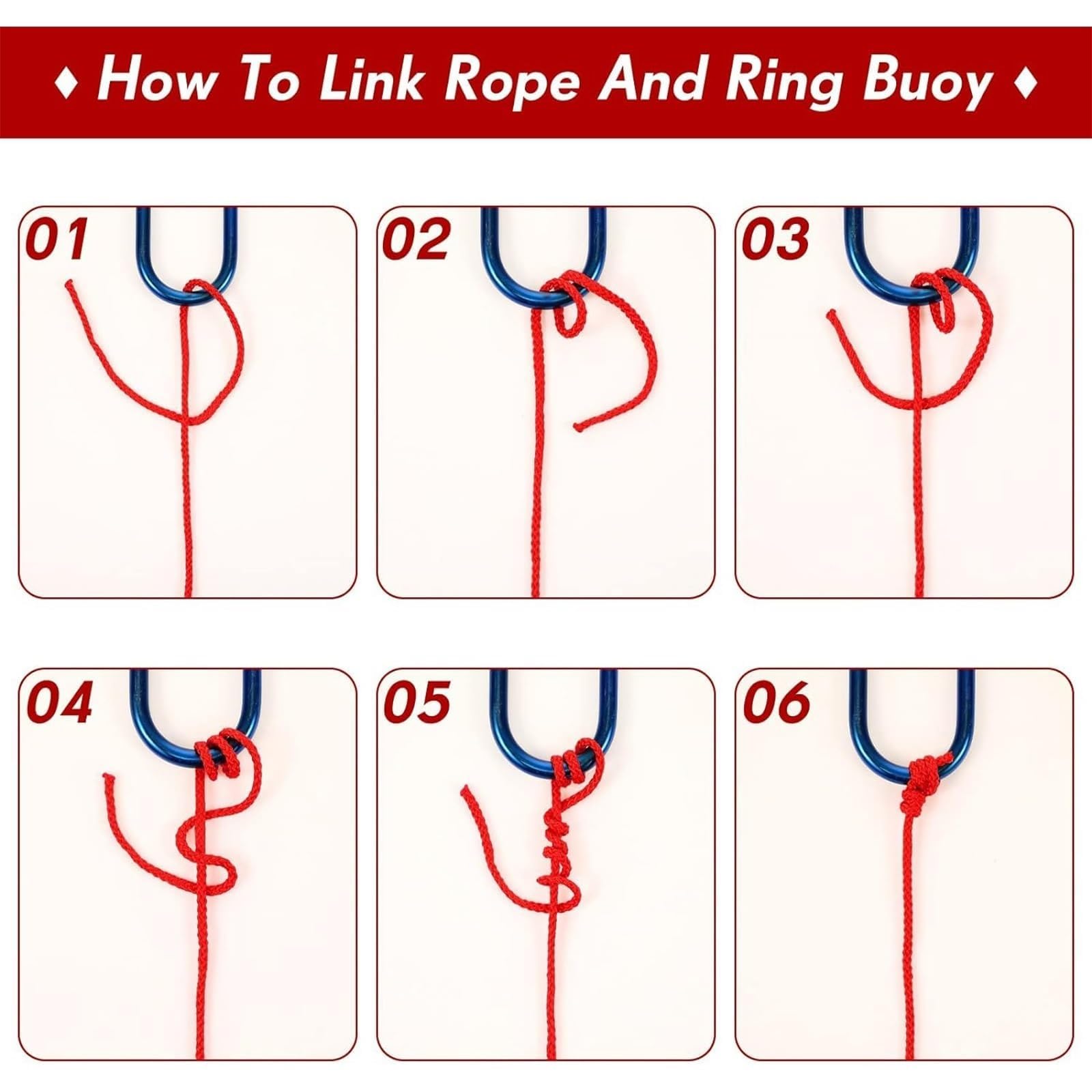 ♦ How To Link Rope And Ring Buoy ♦

01

02

03

04

05

06