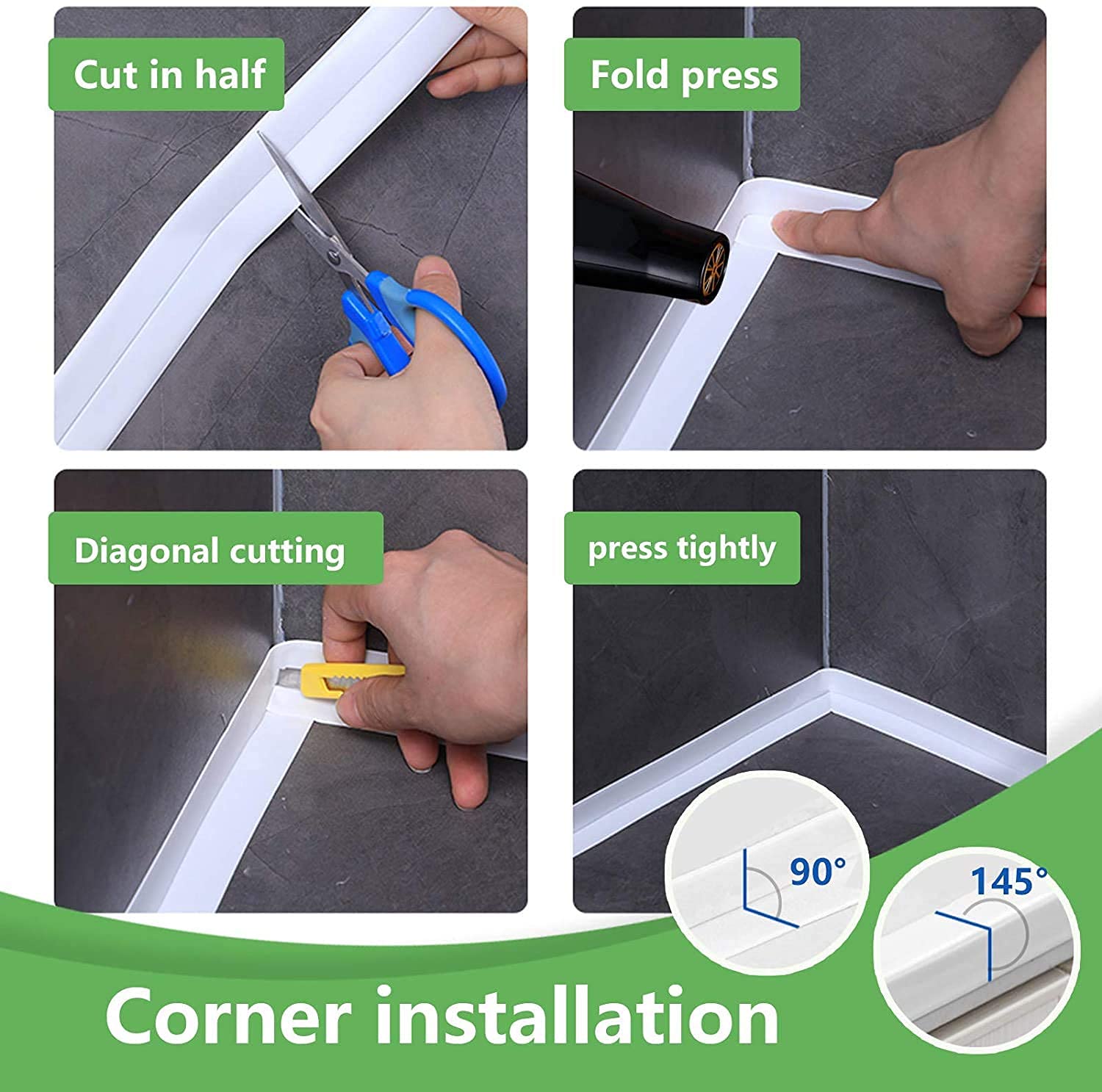 Cut in half

Fold press

Diagonal cutting

press tightly

90°

145°

Corner installation