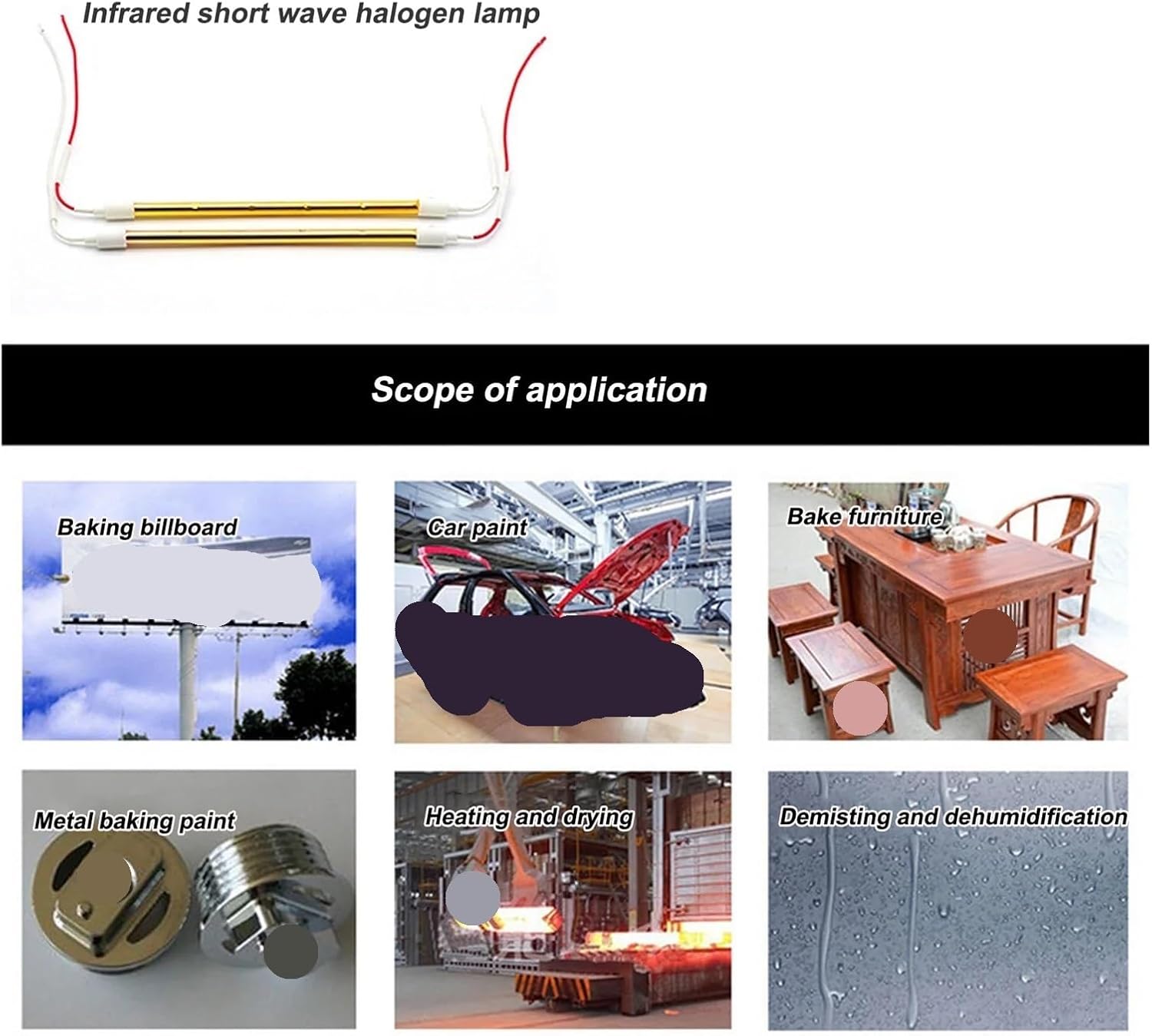 Infrared short wave halogen lamp

Scope of application

Baking billboard

Car paint

Bake furniture

Metal baking paint

Heating and drying

Demisting and dehumidification