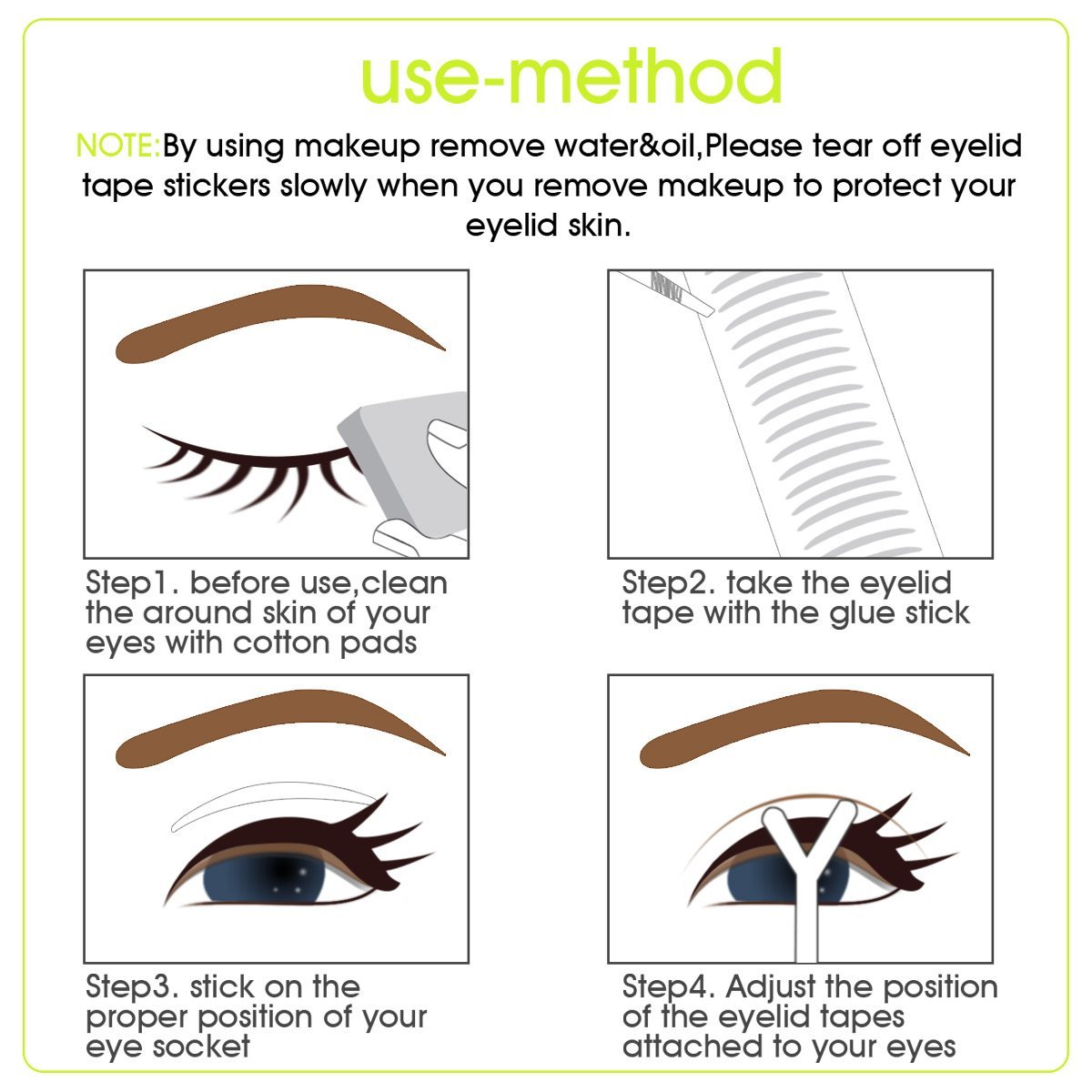 use-method

NOTE:By using makeup remove water&oil,Please tear off eyelid tape stickers slowly when you remove makeup to protect your eyelid skin.

Step1. before use,clean the around skin of your eyes with cotton pads

Step2. take the eyelid tape with the glue stick

Step3. stick on the proper position of your eye socket

Step4. Adjust the position of the eyelid tapes attached to your eyes