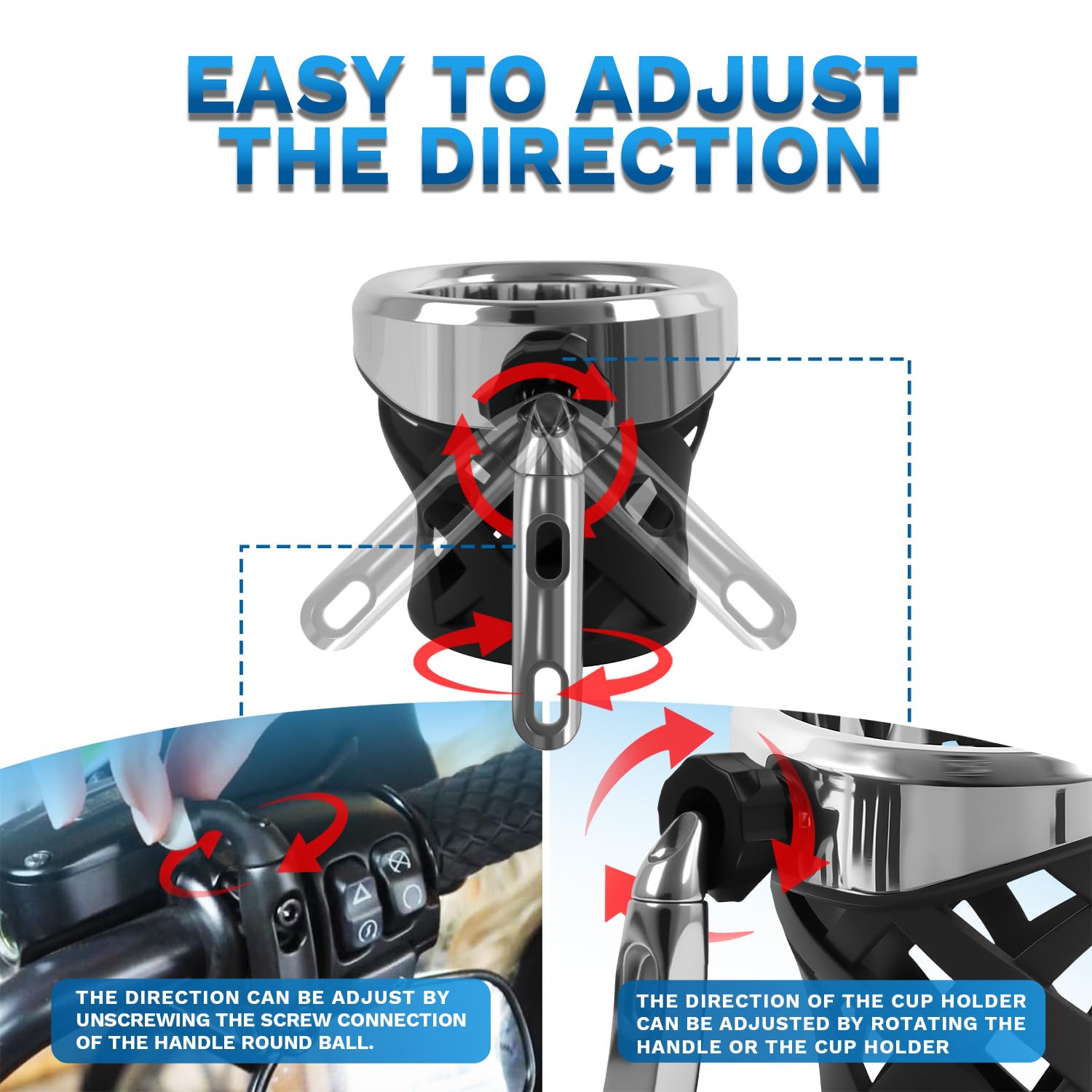 EASY TO ADJUST THE DIRECTION

THE DIRECTION CAN BE ADJUST BY UNSCREWING THE SCREW CONNECTION OF THE HANDLE ROUND BALL.

THE DIRECTION OF THE CUP HOLDER CAN BE ADJUSTED BY ROTATING THE HANDLE OR THE CUP HOLDER