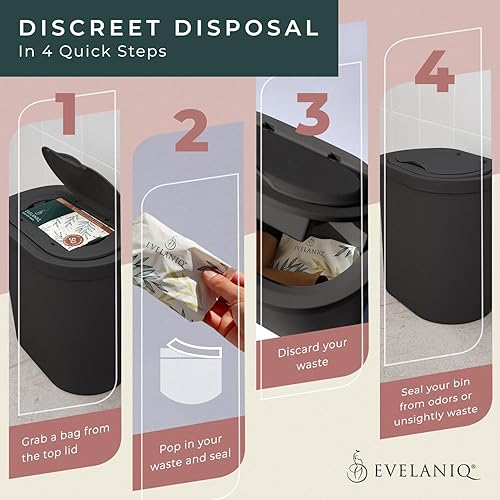 DISCREET DISPOSAL
In 4 Quick Steps

1

Grab a bag from the top lid

2

EVELANIQ

Pop in your waste and seal

3

EVELANIQ

Discard your waste

4

Seal your bin from odors or unsightly waste

EVELANIQ®