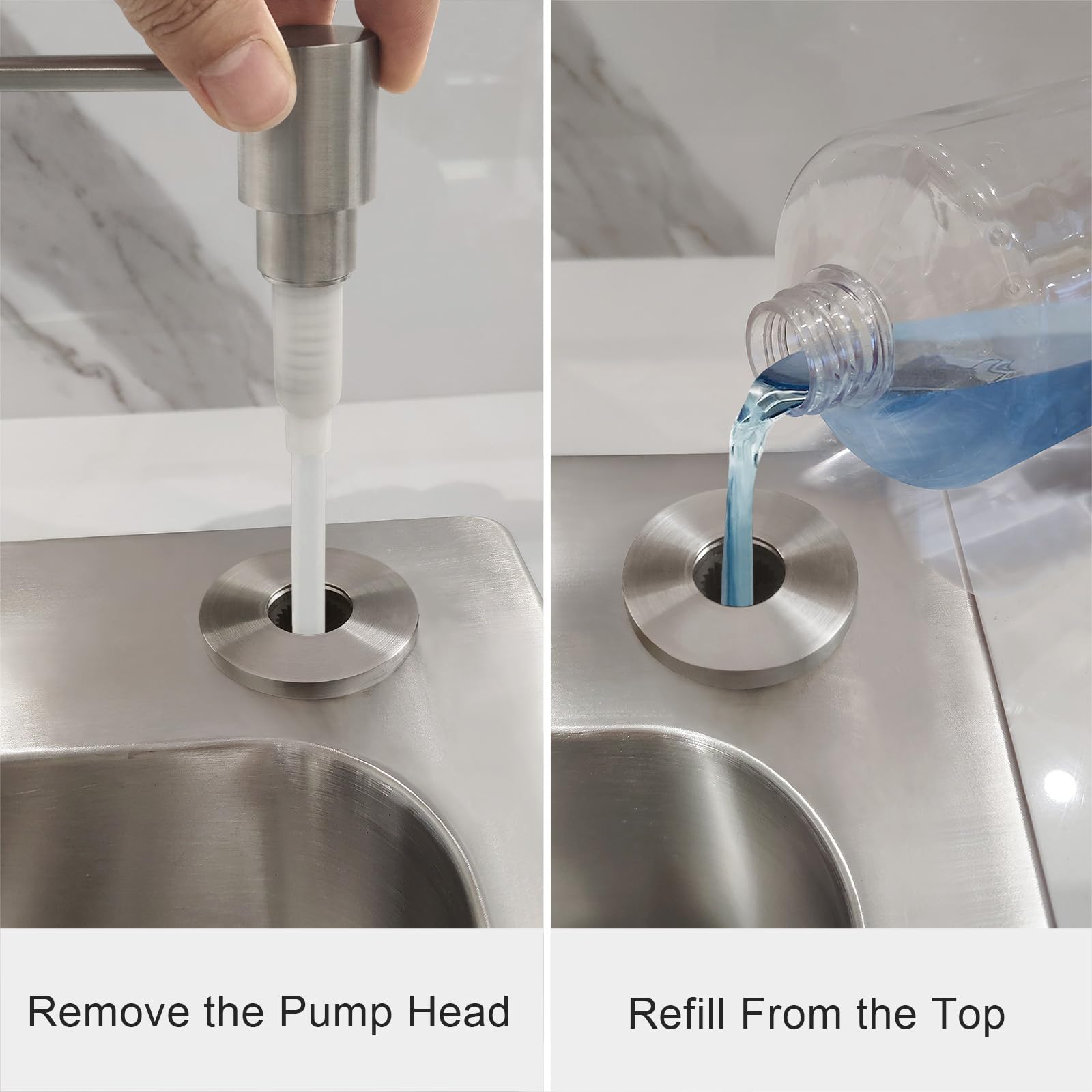 Remove the Pump Head

Refill From the Top