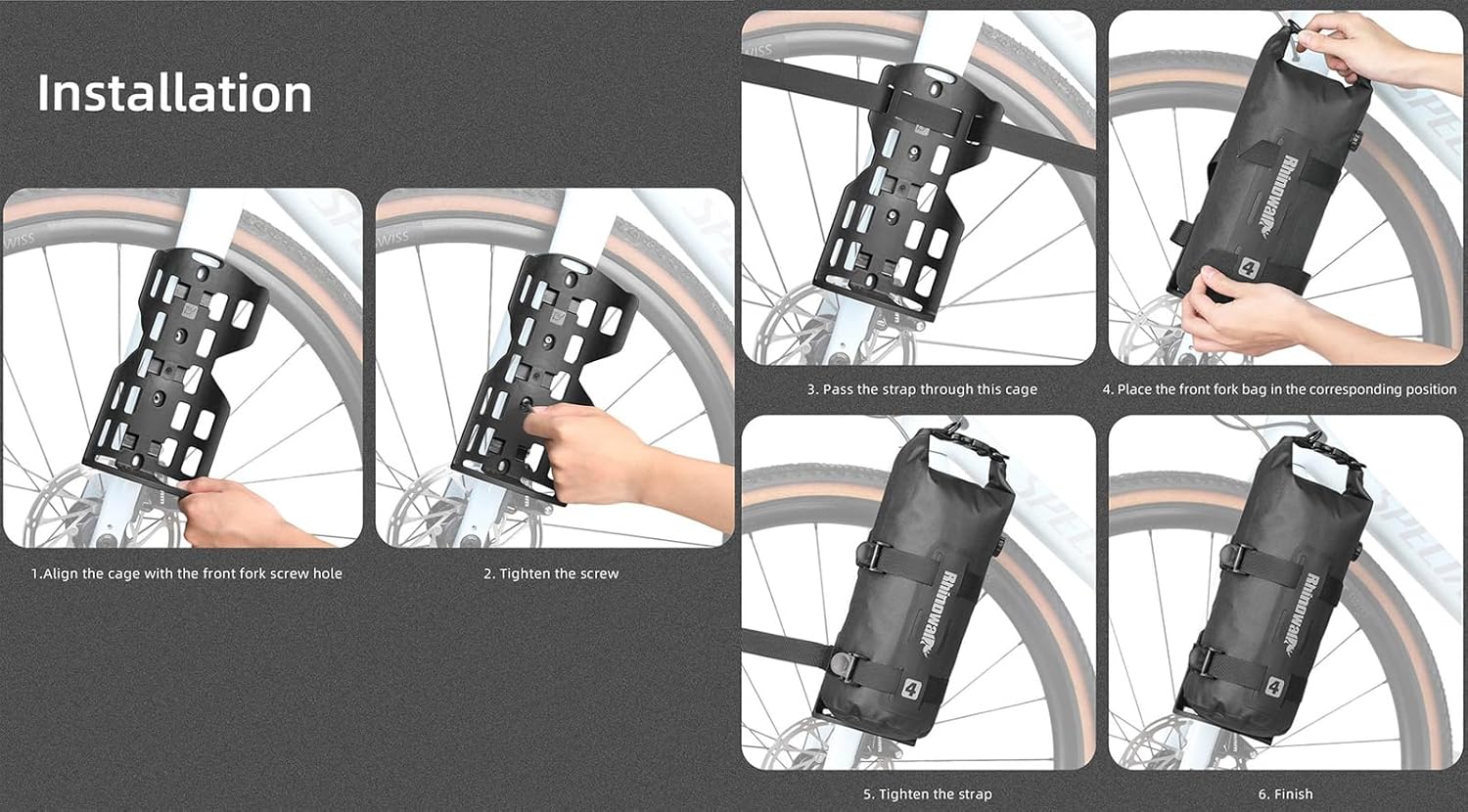 Installation

1.Align the cage with the front fork screw hole

2. Tighten the screw

3. Pass the strap through this cage

Rhinowalk

4

4. Place the front fork bag in the corresponding position

Rhinowalk

4

5. Tighten the strap

Rhinowalk

4

6. Finish