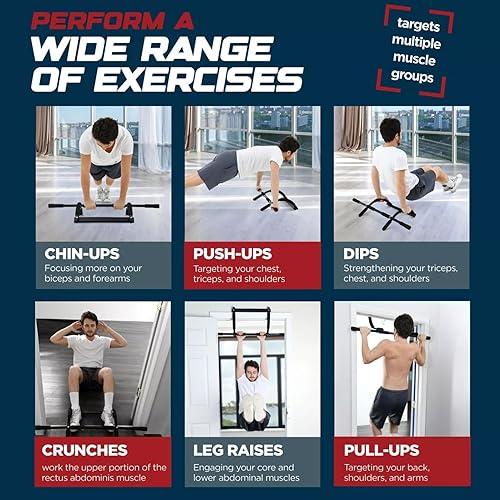 PERFORM A
WIDE RANGE
OF EXERCISES

targets multiple muscle groups

CHIN-UPS
Focusing more on your biceps and forearms

PUSH-UPS
Targeting your chest, triceps, and shoulders

DIPS
Strengthening your triceps, chest, and shoulders

CRUNCHES
work the upper portion of the rectus abdominis muscle

LEG RAISES
Engaging your core and lower abdominal muscles

PULL-UPS
Targeting your back, shoulders, and arms