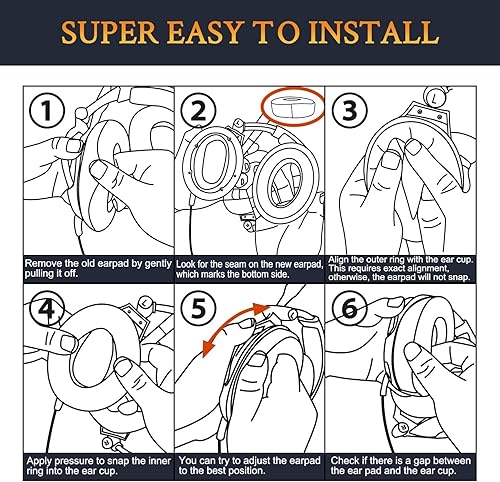 SUPER EASY TO INSTALL

1

Remove the old earpad by gently pulling it off.

2

Look for the seam on the new earpad, which marks the bottom side.

3

L

Align the outer ring with the ear cup. This requires exact alignment, otherwise, the earpad will not snap.

4

L

Apply pressure to snap the inner ring into the ear cup.

5

L

You can try to adjust the earpad to the best position.

6

Check if there is a gap between the ear pad and the ear cup.