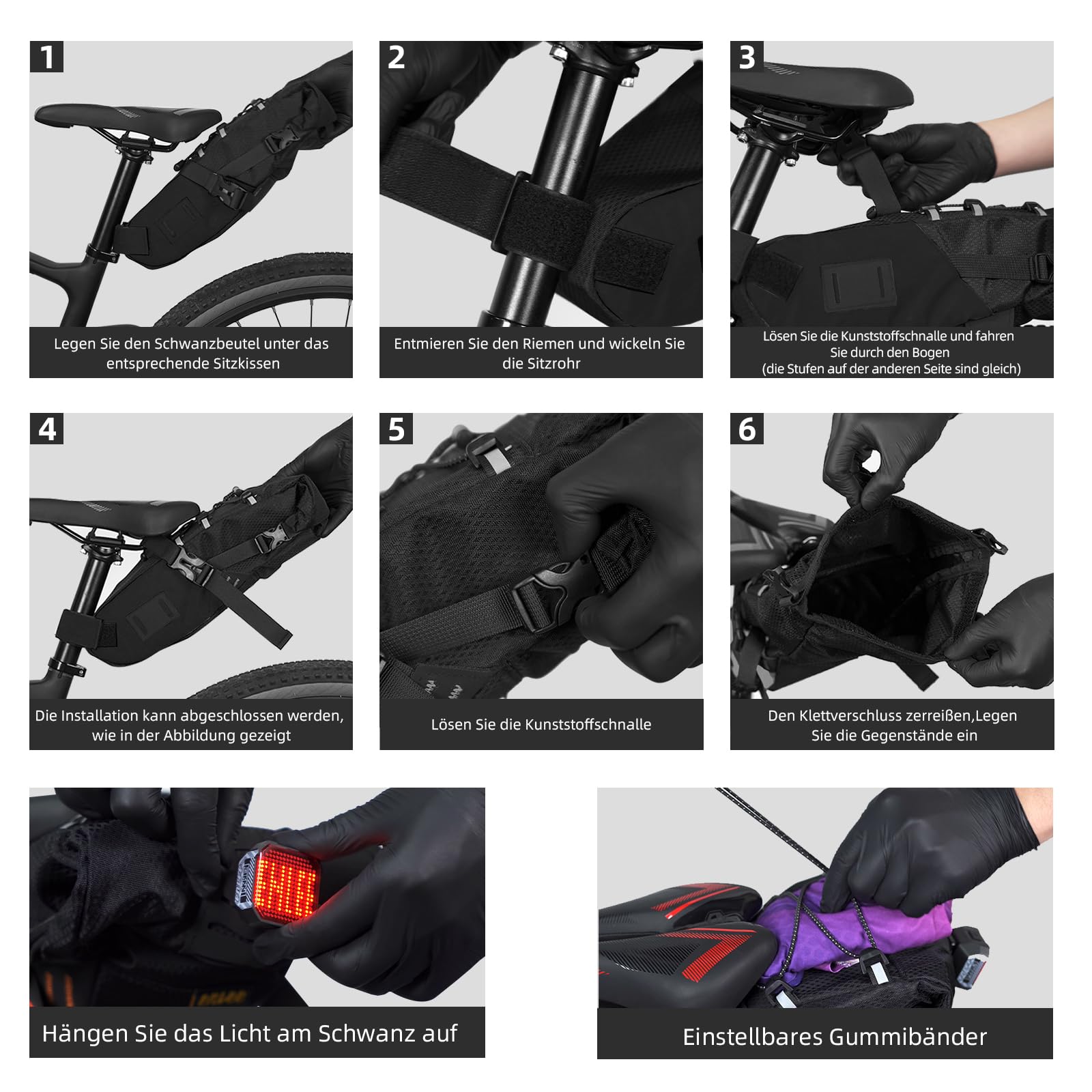 1

Legen Sie den Schwanzbeutel unter das entsprechende Sitzkissen

2

Entmieren Sie den Riemen und wickeln Sie die Sitzrohr

3

Lösen Sie die Kunststoffschnalle und fahren Sie durch den Bogen (die Stufen auf der anderen Seite sind gleich)

4

Die Installation kann abgeschlossen werden, wie in der Abbildung gezeigt

5

Lösen Sie die Kunststoffschnalle

6

Den Klettverschluss zerreißen,Legen Sie die Gegenstände ein

Hängen Sie das Licht am Schwanz auf

Einstellbares Gummibänder