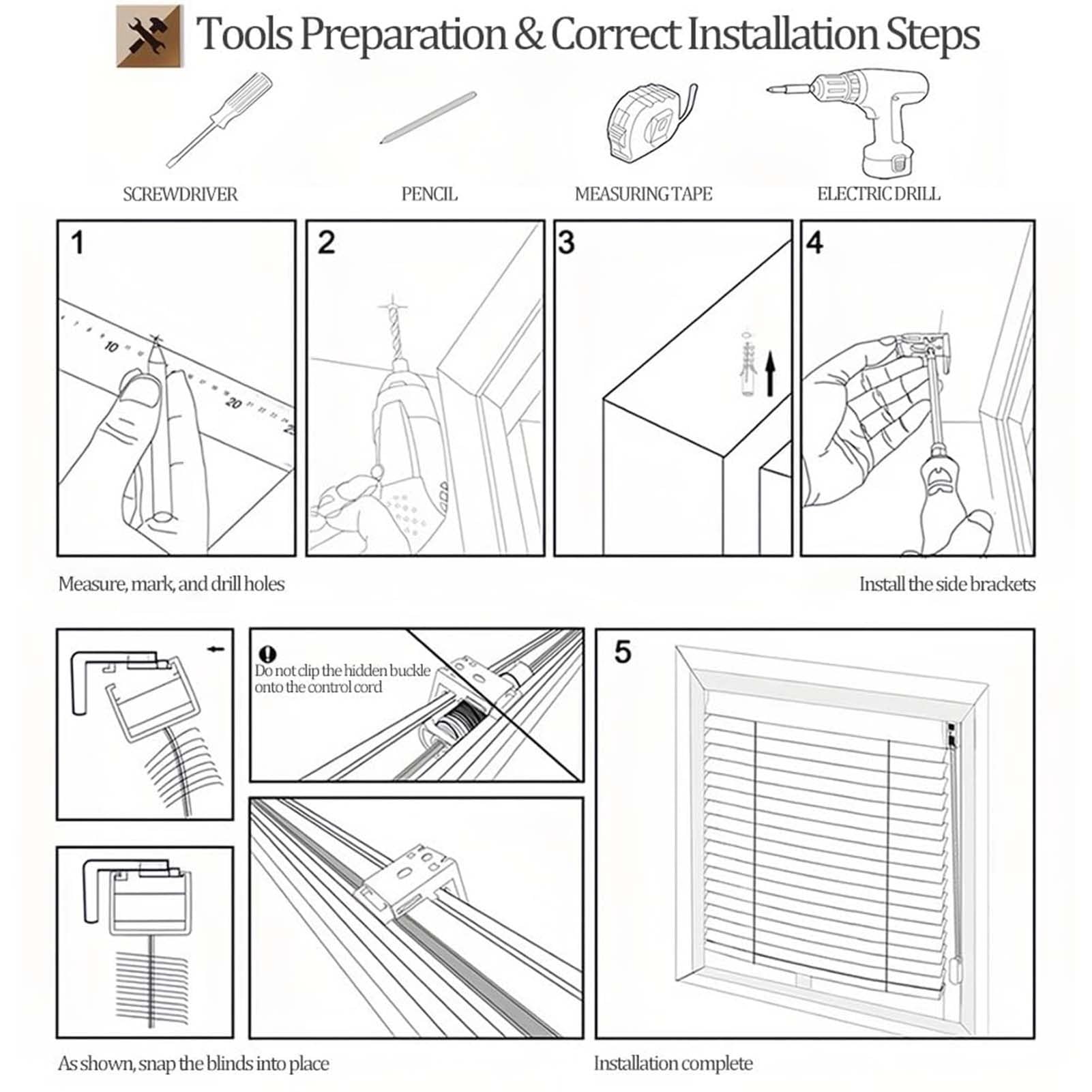 Tools Preparation & Correct Installation Steps

SCREWDRIVER

PENCIL

MEASURING TAPE

ELECTRIC DRILL

1

10

20

2

3

4

Measure, mark, and drill holes

Install the side brackets

Do not clip the hidden buckle onto the control cord

5

As shown, snap the blinds into place

Installation complete