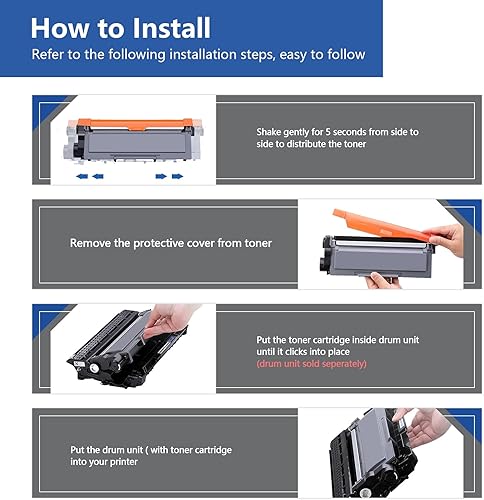 How to Install
Refer to the following installation steps, easy to follow

Shake gently for 5 seconds from side to side to distribute the toner

Remove the protective cover from toner

Put the toner cartridge inside drum unit until it clicks into place
(drum unit sold seperately)

Put the drum unit ( with toner cartridge into your printer