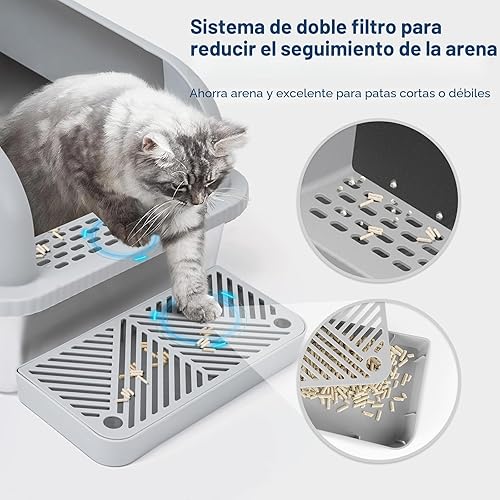 Sistema de doble filtro para reducir el seguimiento de la arena

Ahorra arena y excelente para patas cortas o débiles