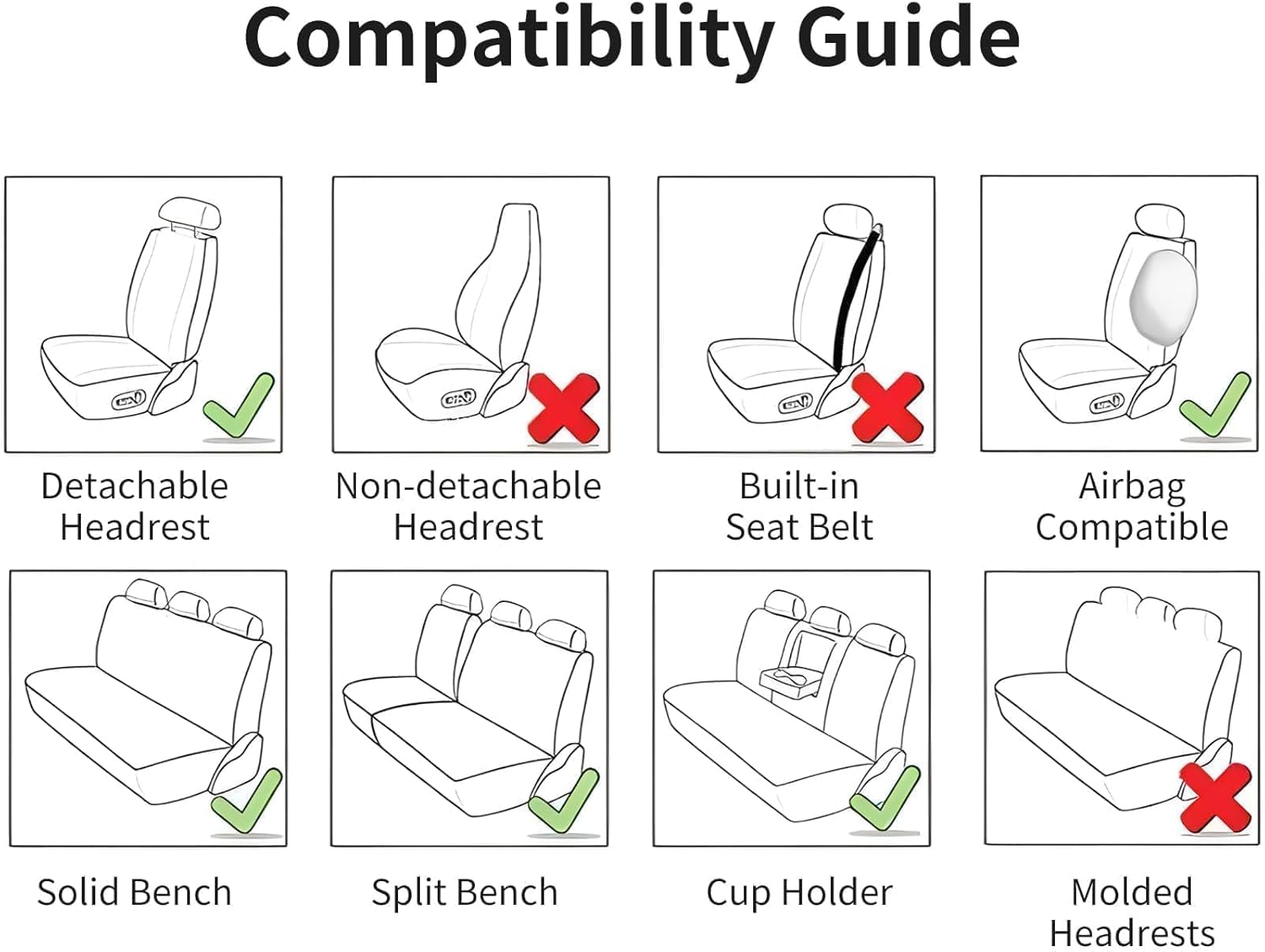 Compatibility Guide

Detachable Headrest

Non-detachable Headrest

Built-in Seat Belt

Airbag Compatible

Solid Bench

Split Bench

Cup Holder

Molded Headrests