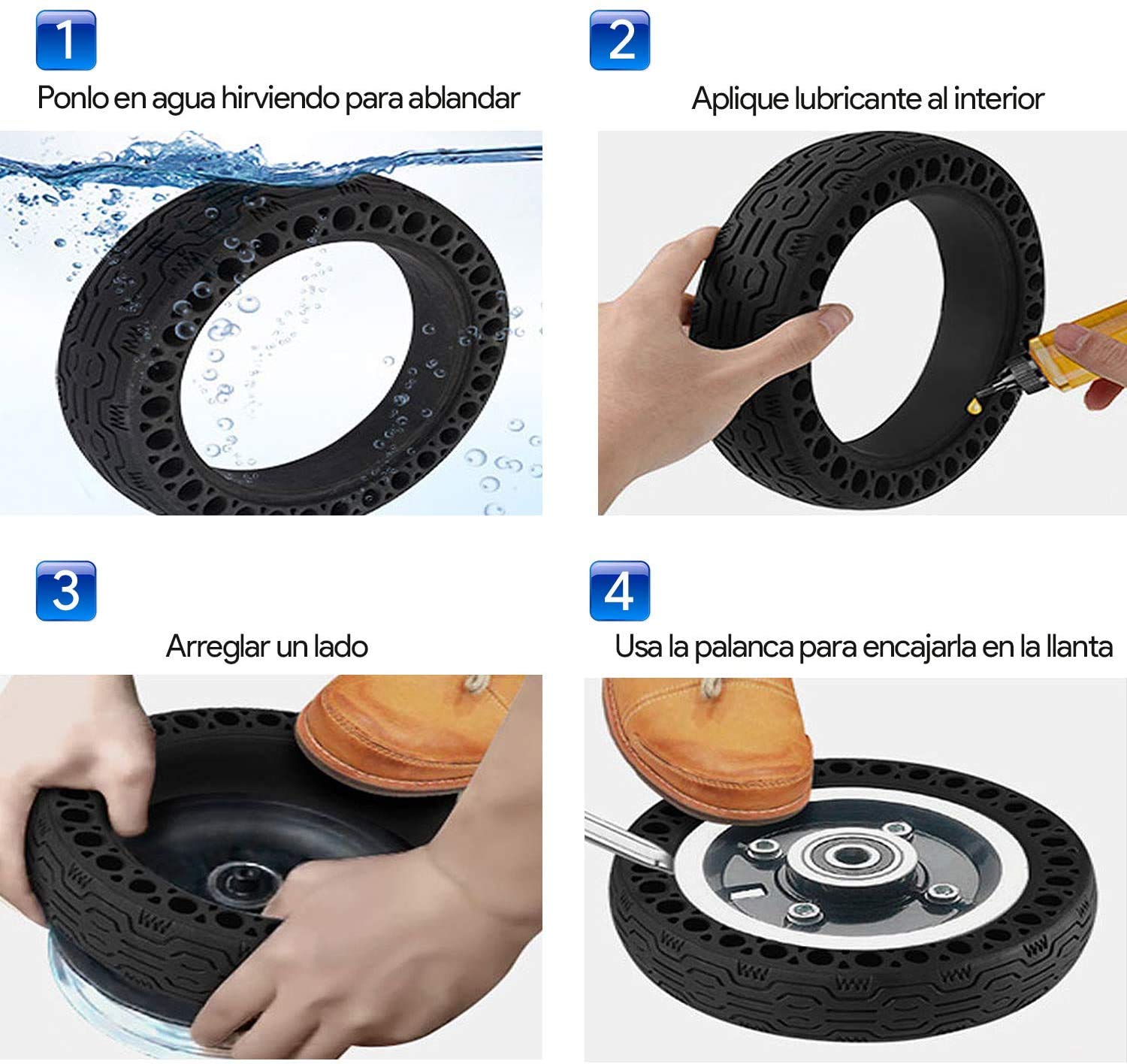 1
Ponlo en agua hirviendo para ablandar

2
Aplique lubricante al interior

3
Arreglar un lado

4
Usa la palanca para encajarla en la llanta