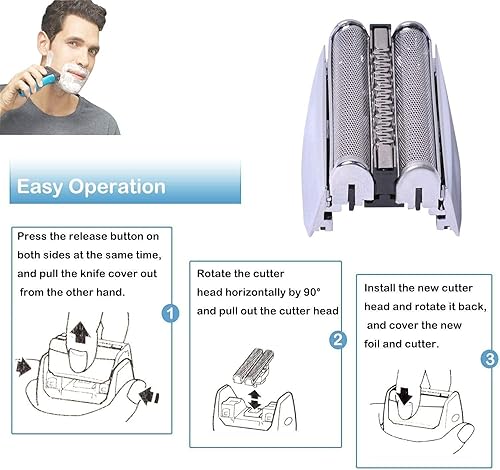 Easy Operation

Press the release button on both sides at the same time, and pull the knife cover out from the other hand.

1

Rotate the cutter head horizontally by 90° and pull out the cutter head

2

Install the new cutter head and rotate it back, and cover the new foil and cutter.

3