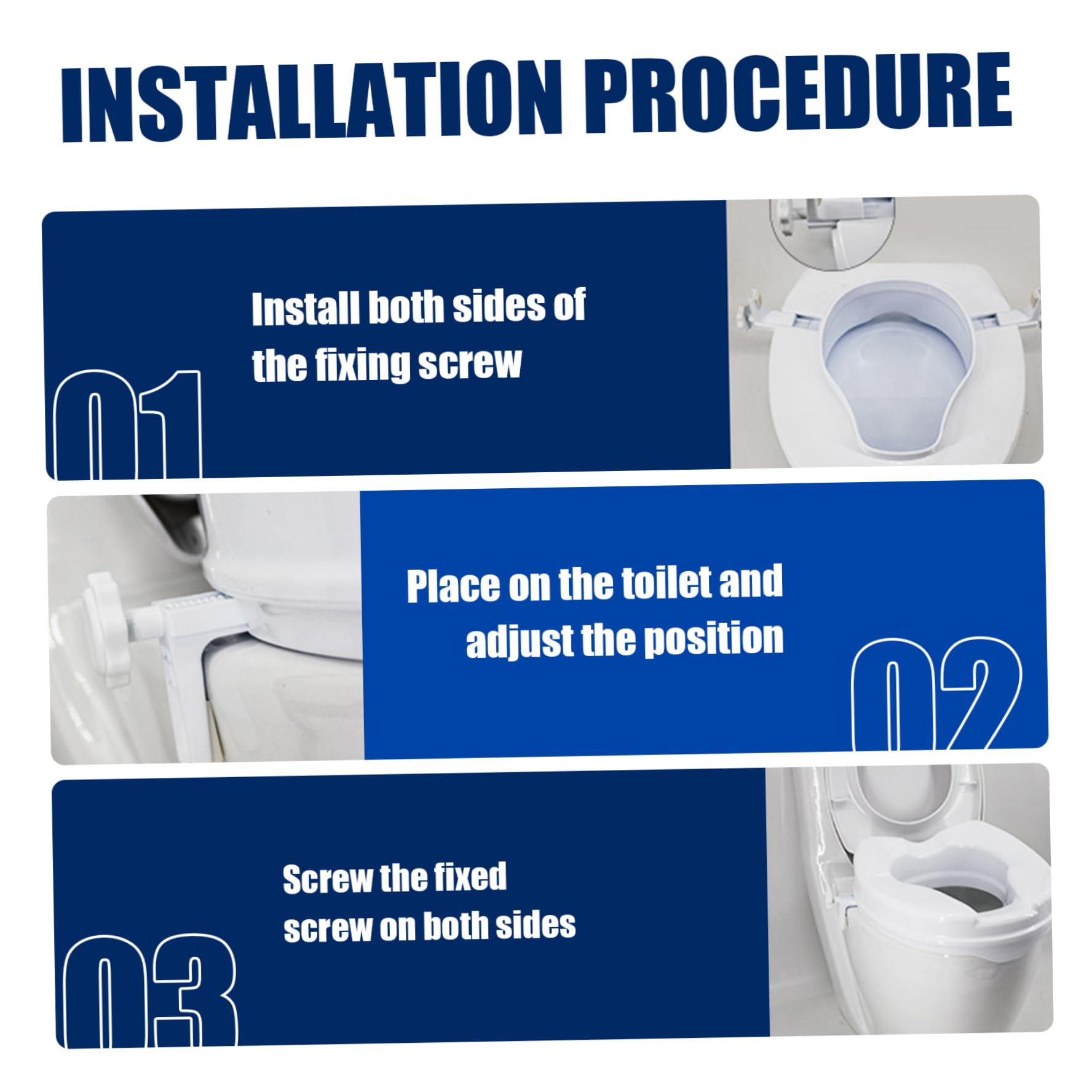 INSTALLATION PROCEDURE

Install both sides of the fixing screw

01

Place on the toilet and adjust the position

02

Screw the fixed screw on both sides

03