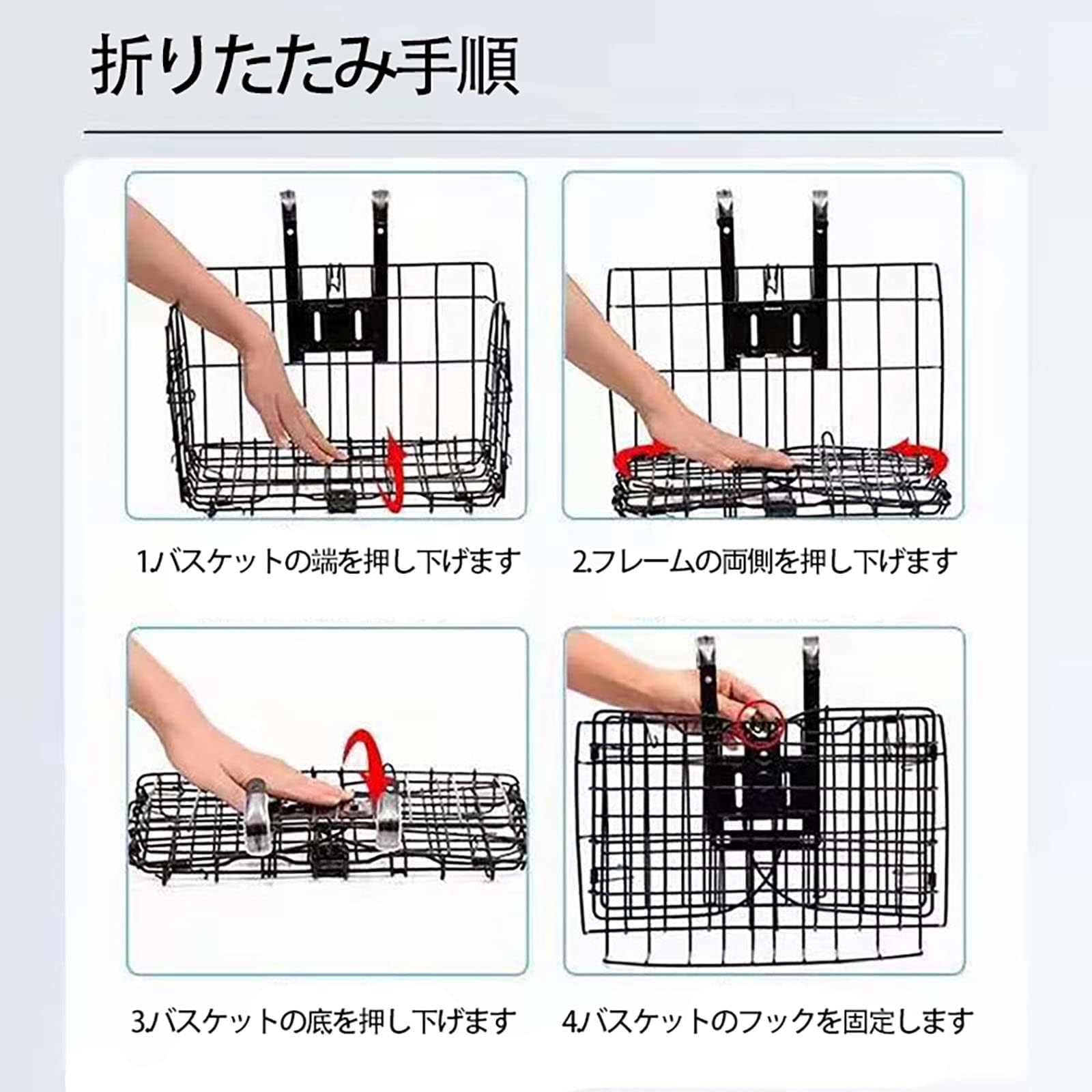 折りたたみ手順

1.バスケットの端を押し下げます

2.フレームの両側を押し下げます

3.バスケットの底を押し下げます

4.バスケットのフックを固定します