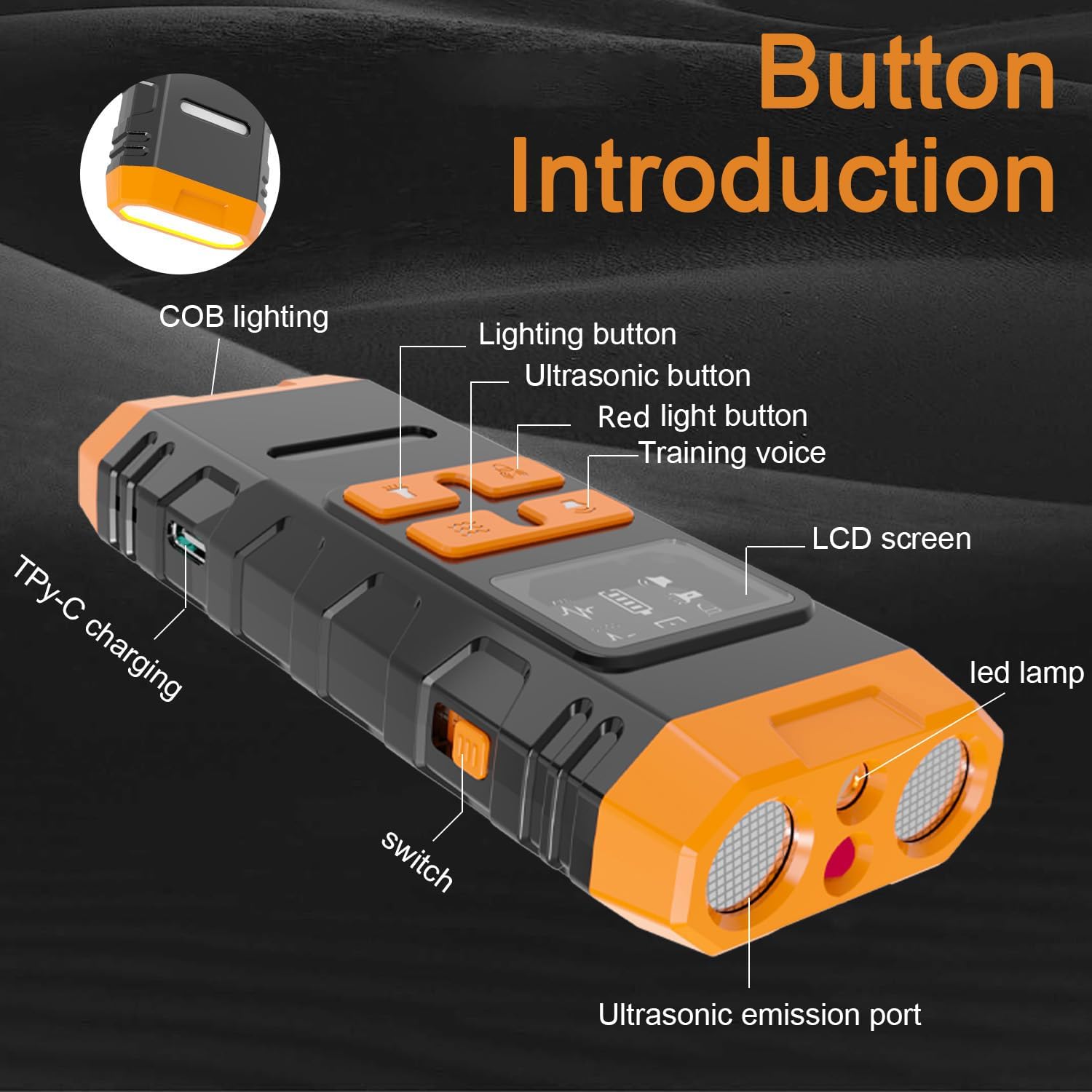 Button Introduction

COB lighting

Lighting button

Ultrasonic button

Red light button

Training voice

LCD screen

TPy-C charging

led lamp

switch

Ultrasonic emission port