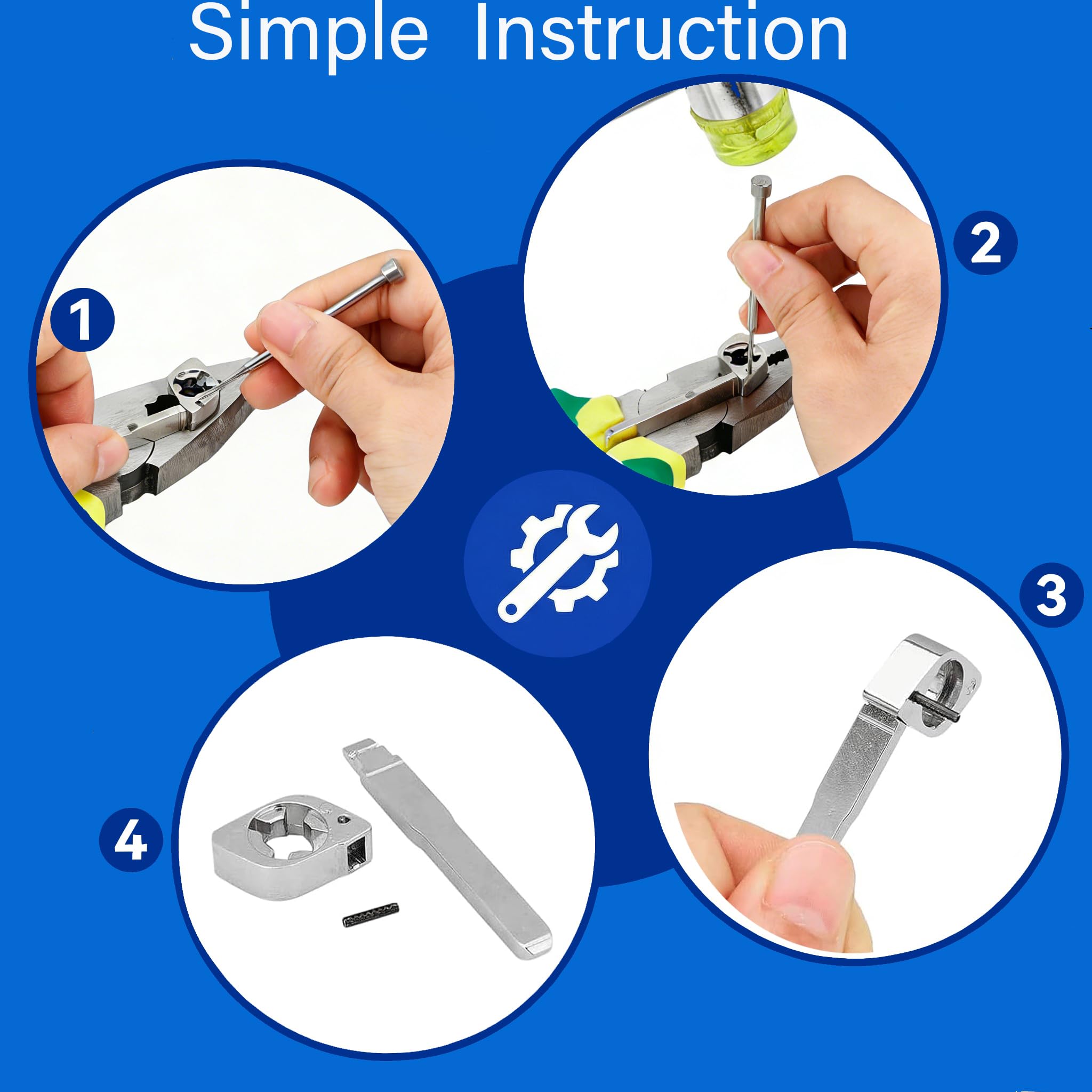 Simple Instruction

1

2

3

4