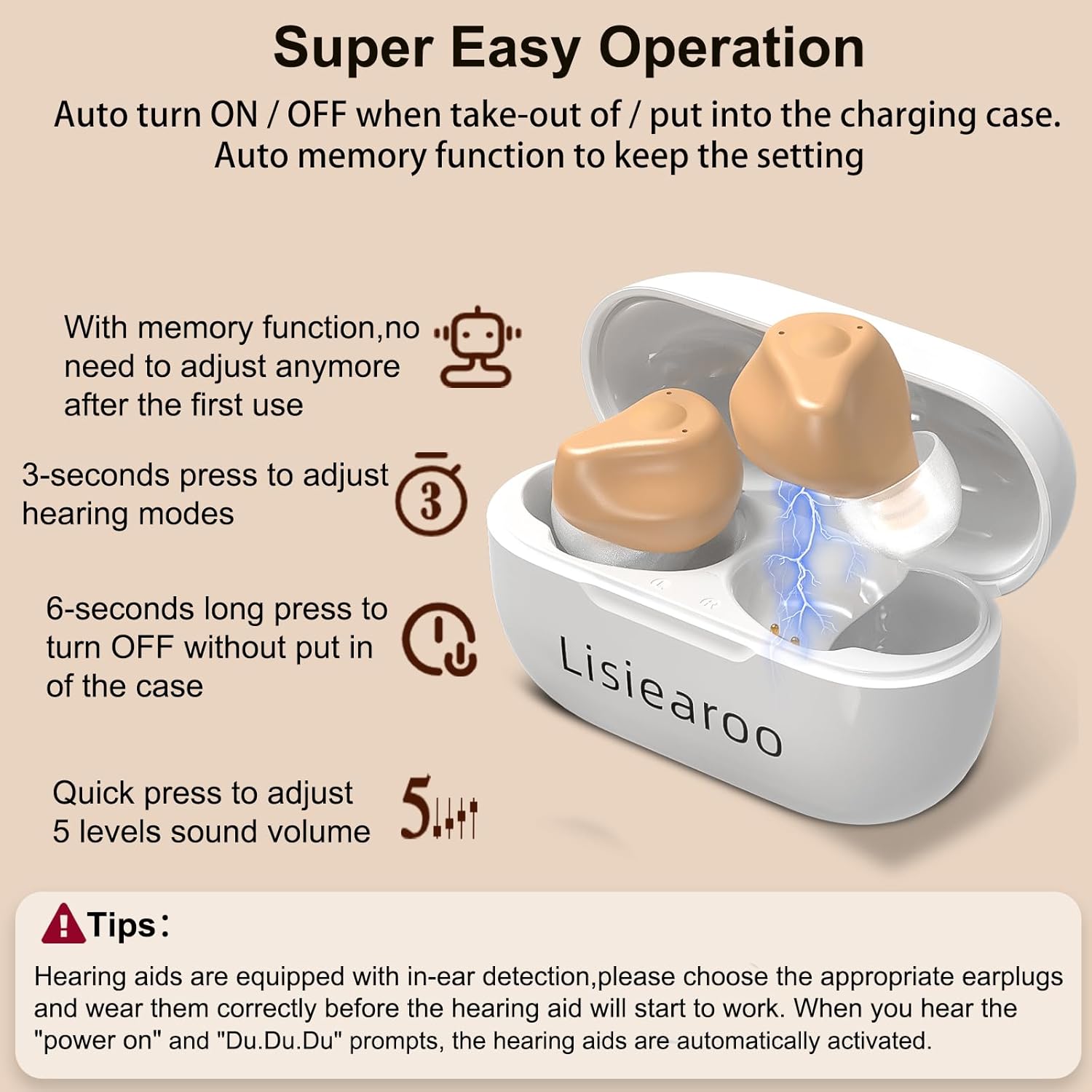 Super Easy Operation

Auto turn ON / OFF when take-out of / put into the charging case. Auto memory function to keep the setting

With memory function,no need to adjust anymore after the first use

3-seconds press to adjust hearing modes

3

6-seconds long press to turn OFF without put in of the case

Quick press to adjust 5 levels sound volume

5

Lisiearoo

Tips：

Hearing aids are equipped with in-ear detection,please choose the appropriate earplugs and wear them correctly before the hearing aid will start to work. When you hear the "power on" and "Du.Du.Du" prompts, the hearing aids are automatically activated.