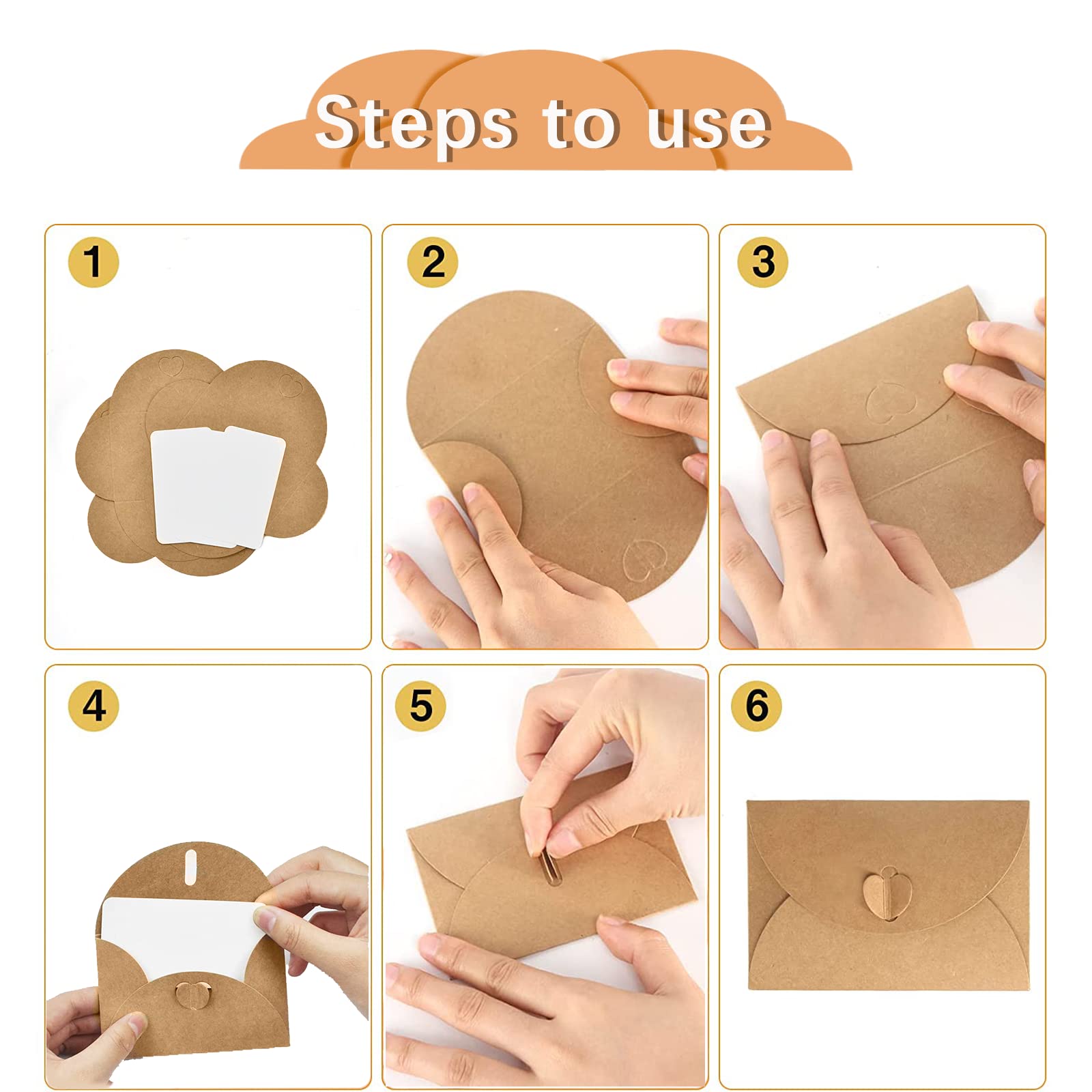 Steps to use

1

2

3

4

5

6