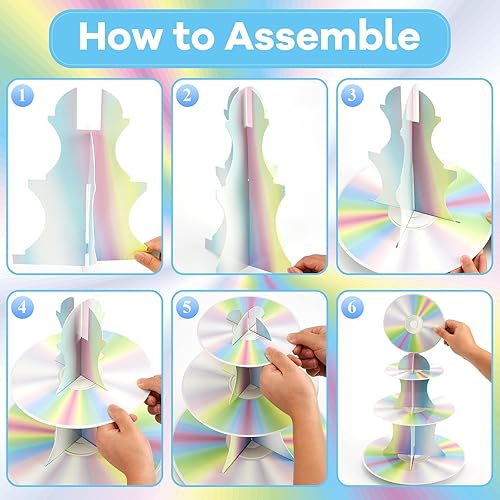 How to Assemble

1

2

3

4

5

6