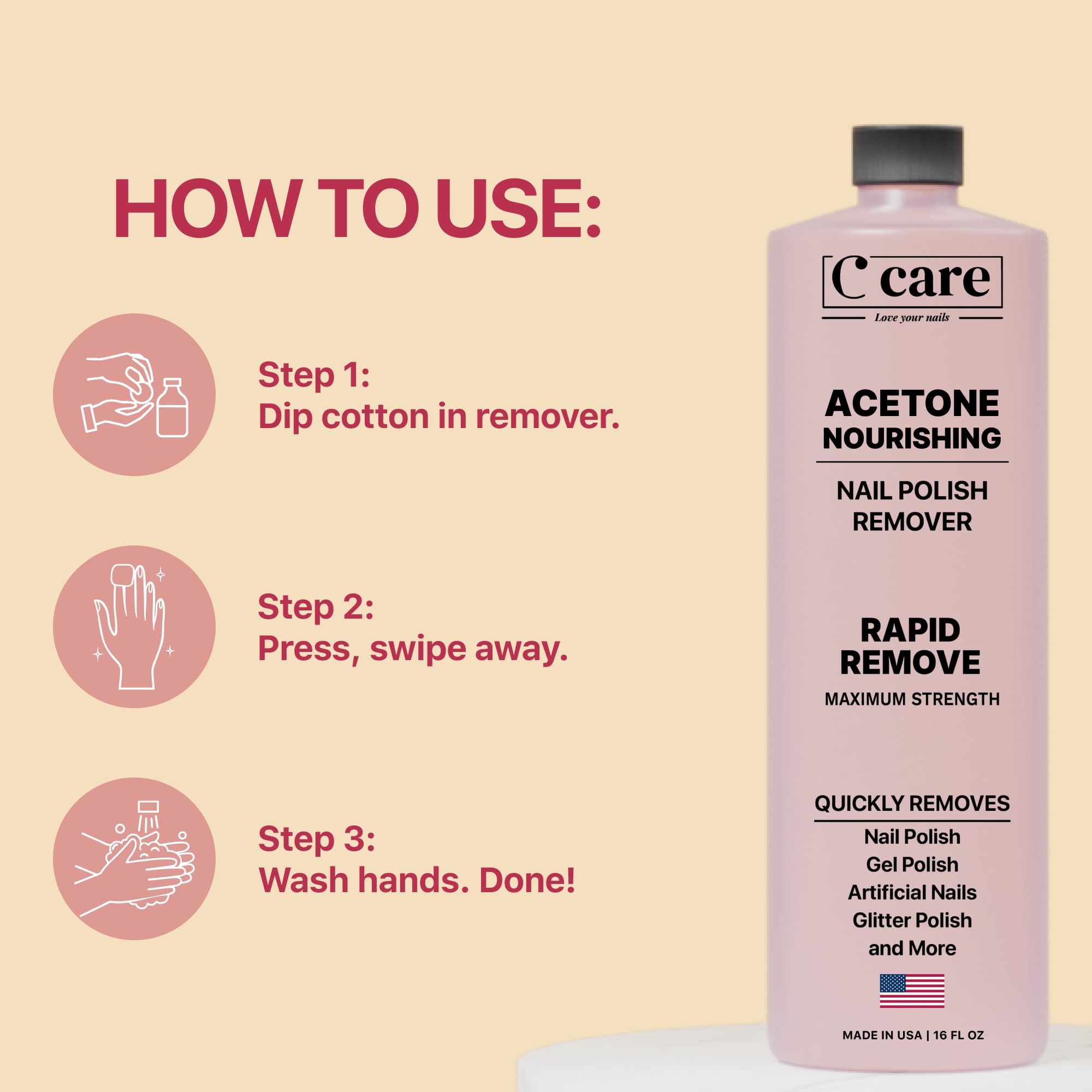 HOW TO USE:

Step 1:
Dip cotton in remover.

Step 2:
Press, swipe away.

Step 3:
Wash hands. Done!

C care
Love your nails

ACETONE
NOURISHING

NAIL POLISH
REMOVER

RAPID
REMOVE
MAXIMUM STRENGTH

QUICKLY REMOVES
Nail Polish
Gel Polish
Artificial Nails
Glitter Polish
and More

MADE IN USA | 16 FL OZ