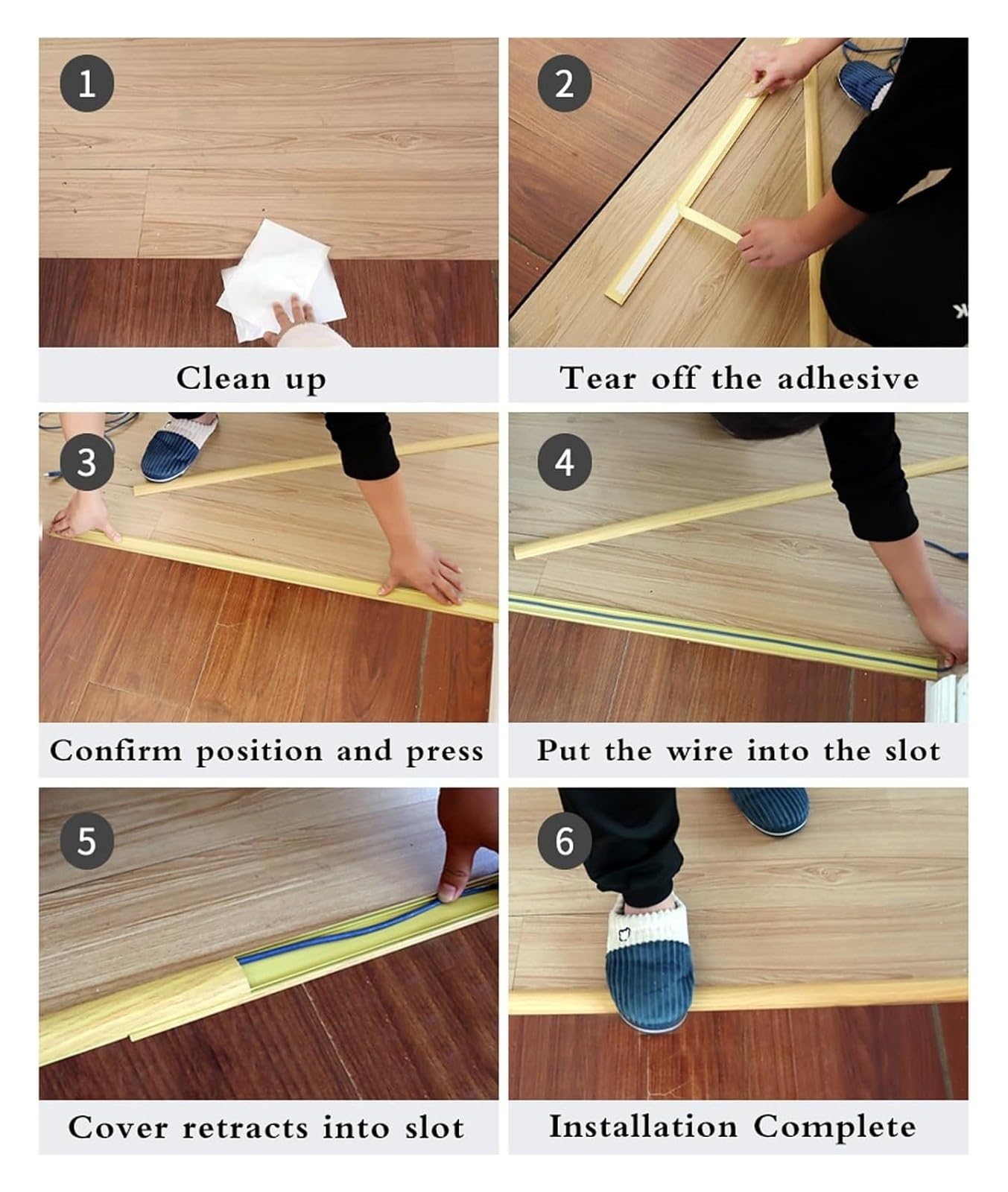 1
Clean up

2
Tear off the adhesive

3
Confirm position and press

4
Put the wire into the slot

5
Cover retracts into slot

6
Installation Complete