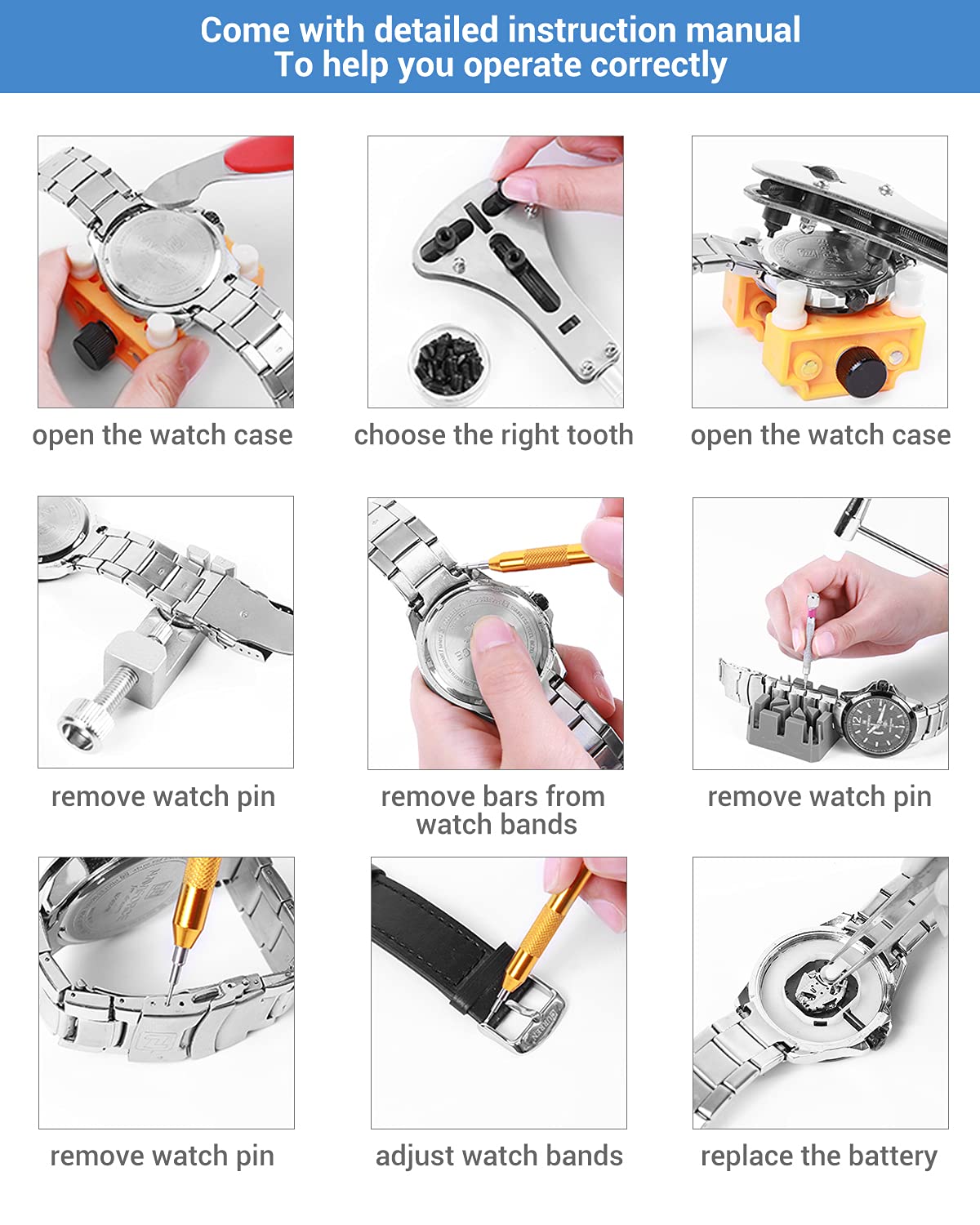 Come with detailed instruction manual
To help you operate correctly

open the watch case

choose the right tooth

open the watch case

remove watch pin

remove bars from watch bands

remove watch pin

remove watch pin

adjust watch bands

replace the battery