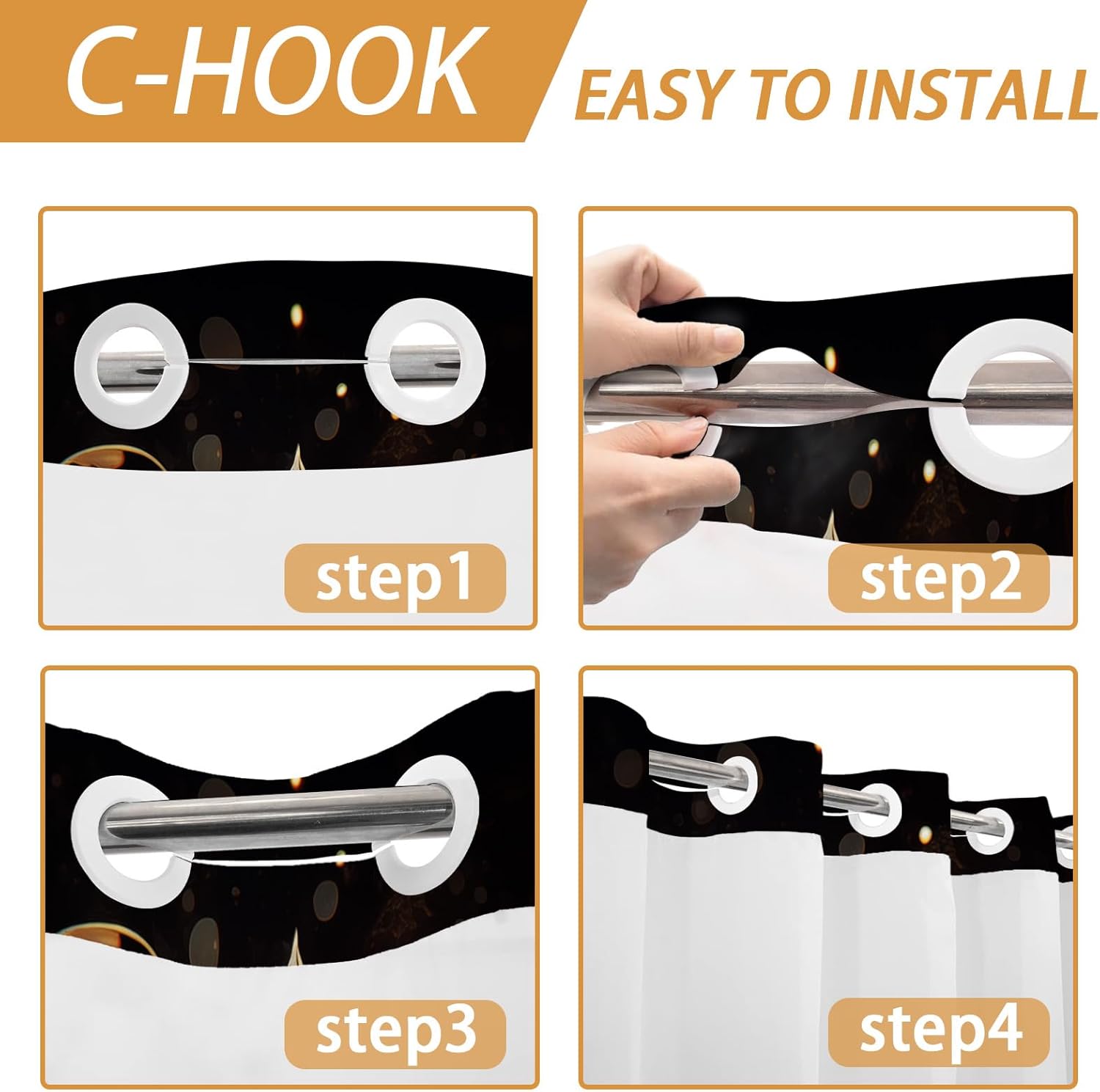 C-HOOK
EASY TO INSTALL

step1

step2

step3

step4