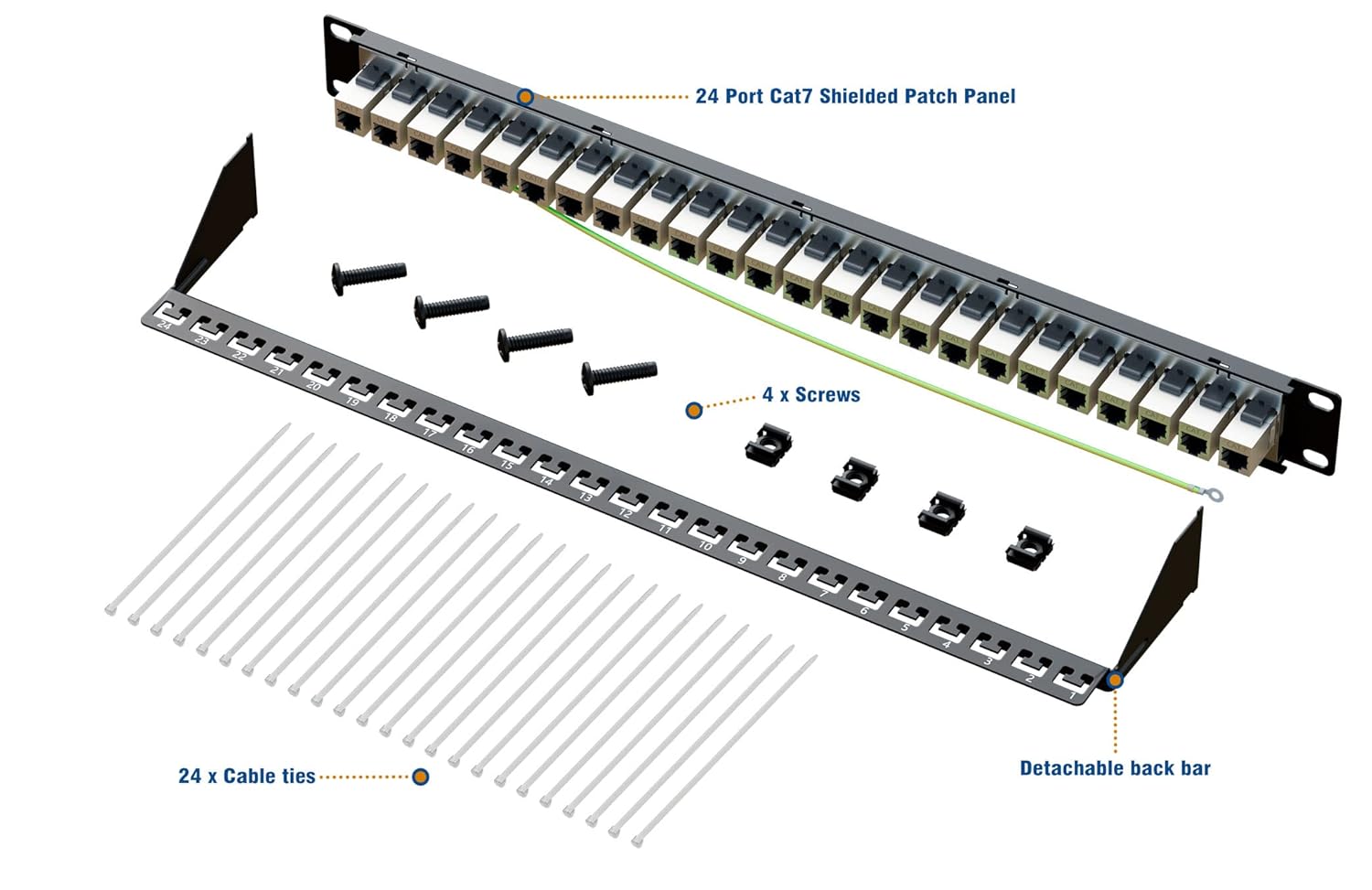 24 Port Cat7 Shielded Patch Panel

4 x Screws

24 23 22 21 20 19 18 17 16 15 14 13 12 11 10 9 8 7 6 5 4 3 2 1

24 x Cable ties

Detachable back bar