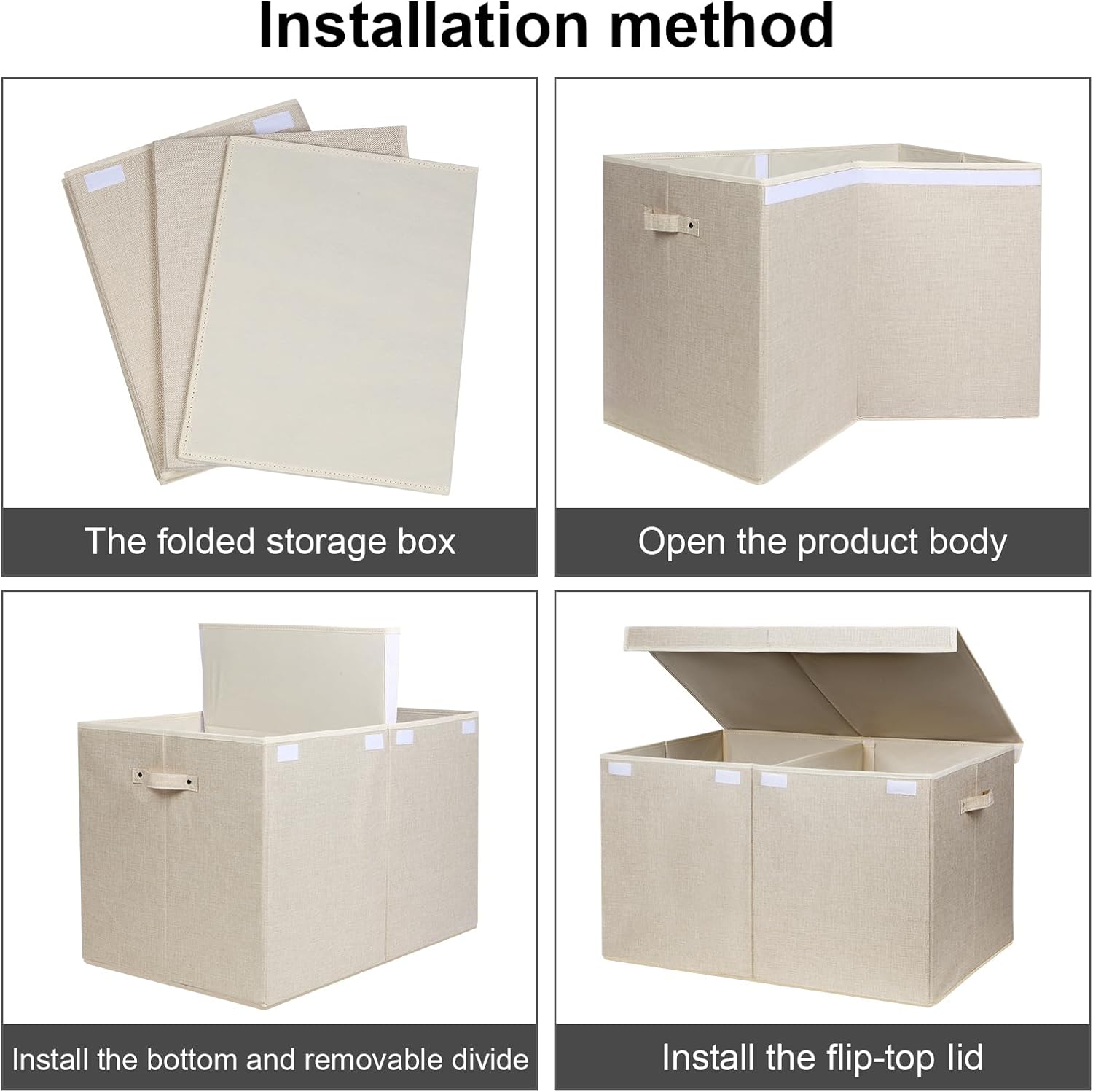 Installation method

The folded storage box

Open the product body

Install the bottom and removable divide

Install the flip-top lid