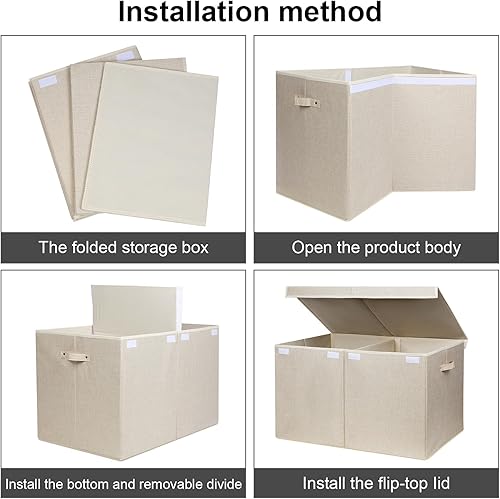 Installation method

The folded storage box

Open the product body

Install the bottom and removable divide

Install the flip-top lid