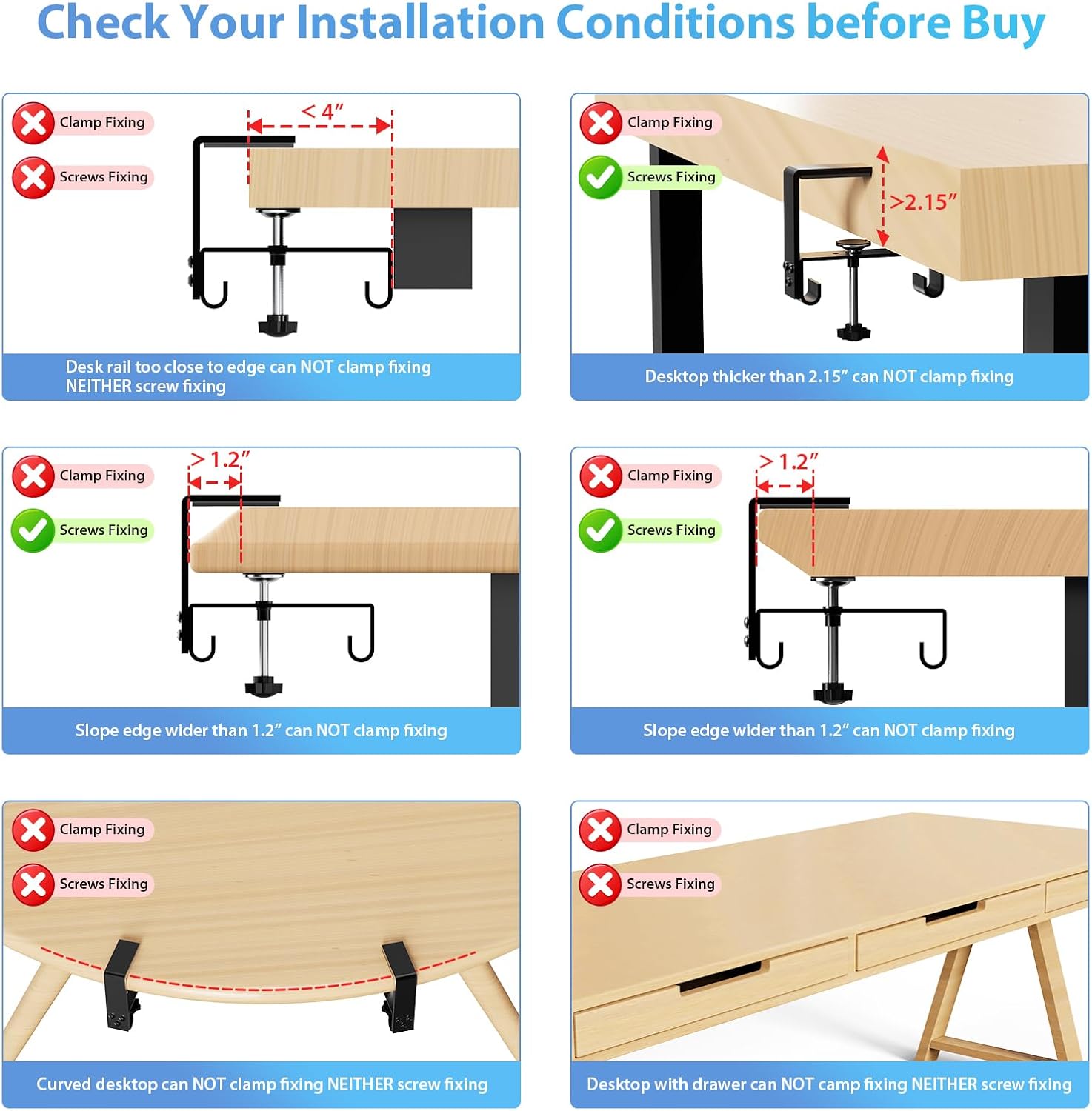 Check Your Installation Conditions before Buy

Clamp Fixing

Screws Fixing

< 4″

Desk rail too close to edge can NOT clamp fixing NEITHER screw fixing

Clamp Fixing

Screws Fixing

>2.15″

Desktop thicker than 2.15″ can NOT clamp fixing

Clamp Fixing

Screws Fixing

> 1.2″

Slope edge wider than 1.2″ can NOT clamp fixing

Clamp Fixing

Screws Fixing

> 1.2″

Slope edge wider than 1.2″ can NOT clamp fixing

Clamp Fixing

Screws Fixing

Curved desktop can NOT clamp fixing NEITHER screw fixing

Clamp Fixing

Screws Fixing

Desktop with drawer can NOT camp fixing NEITHER screw fixing