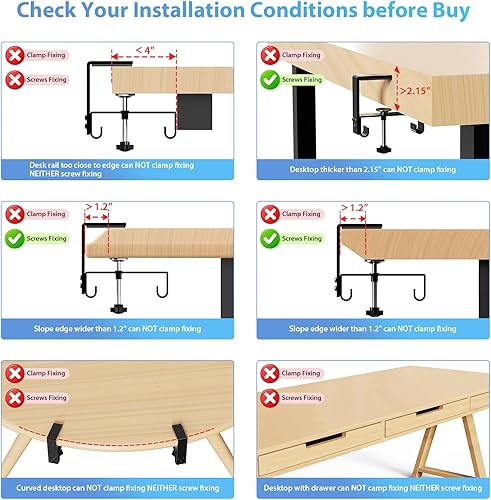 Check Your Installation Conditions before Buy

Clamp Fixing
Screws Fixing
< 4"
Desk rail too close to edge can NOT clamp fixing NEITHER screw fixing

Clamp Fixing
Screws Fixing
>2.15"
Desktop thicker than 2.15" can NOT clamp fixing

Clamp Fixing
Screws Fixing
> 1.2"
Slope edge wider than 1.2" can NOT clamp fixing

Clamp Fixing
Screws Fixing
> 1.2"
Slope edge wider than 1.2" can NOT clamp fixing

Clamp Fixing
Screws Fixing
Curved desktop can NOT clamp fixing NEITHER screw fixing

Clamp Fixing
Screws Fixing
Desktop with drawer can NOT camp fixing NEITHER screw fixing