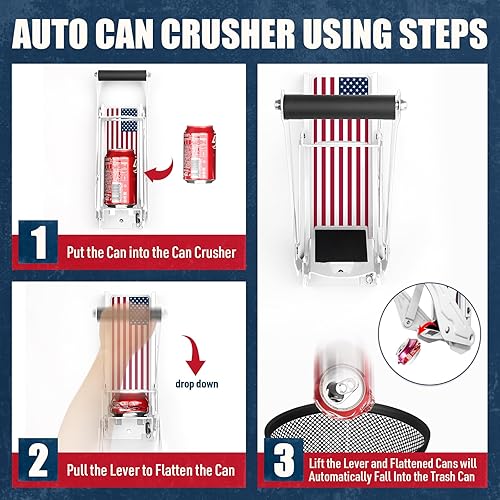 AUTO CAN CRUSHER USING STEPS

1 Put the Can into the Can Crusher

drop down

2 Pull the Lever to Flatten the Can

3 Lift the Lever and Flattened Cans will Automatically Fall Into the Trash Can