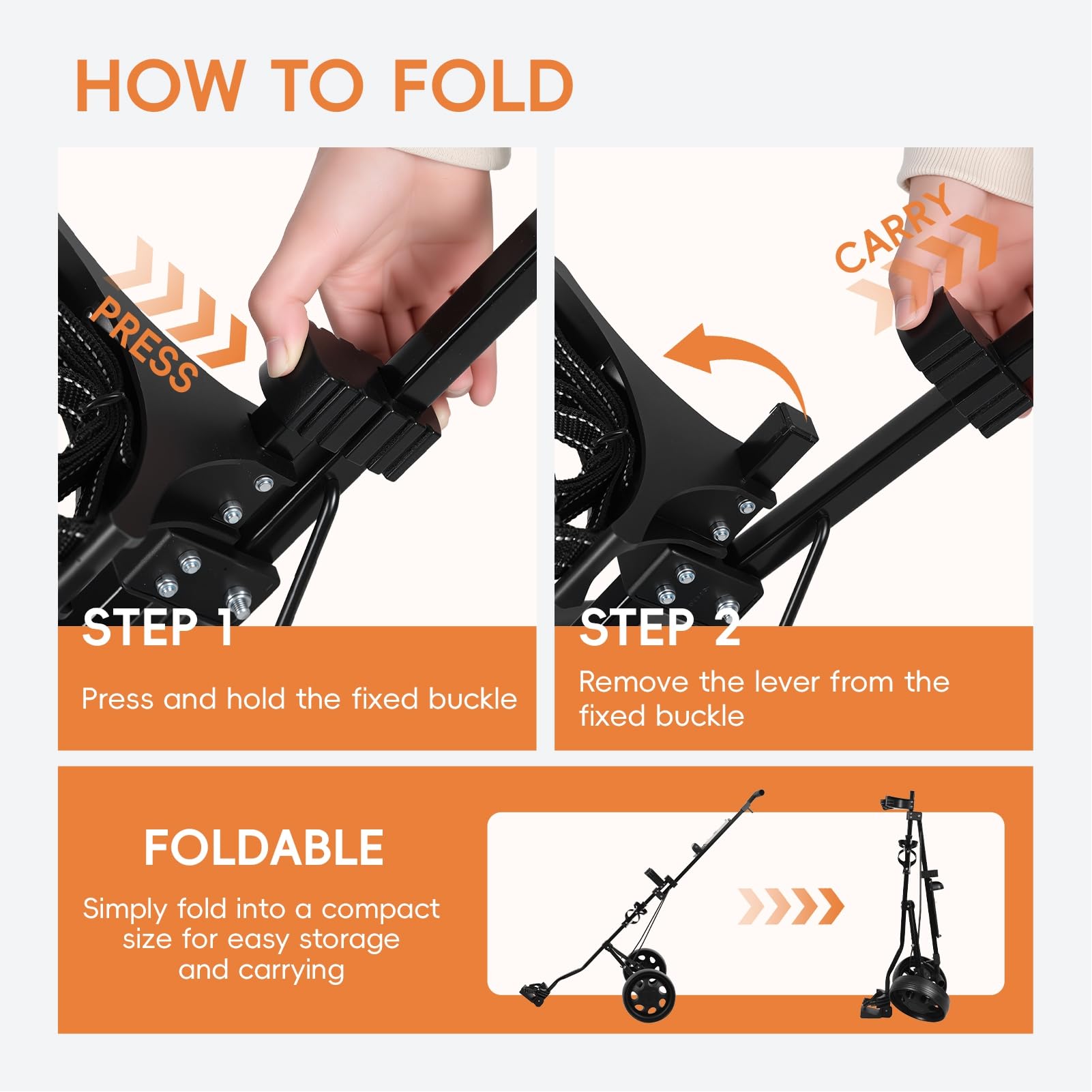 HOW TO FOLD

PRESS

STEP 1

Press and hold the fixed buckle

CARRY

STEP 2

Remove the lever from the fixed buckle

FOLDABLE

Simply fold into a compact size for easy storage and carrying