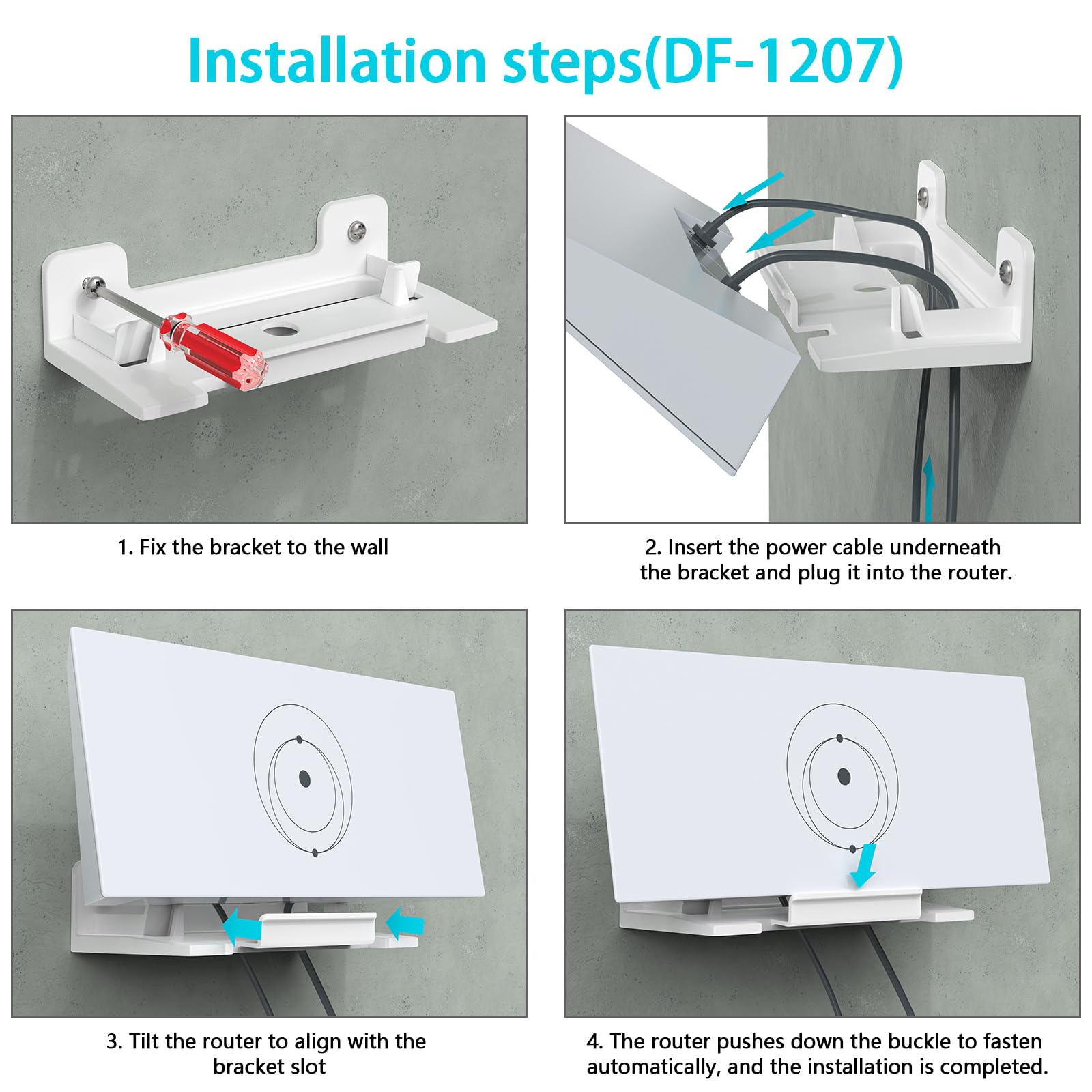 Installation steps(DF-1207)

1. Fix the bracket to the wall

2. Insert the power cable underneath the bracket and plug it into the router.

3. Tilt the router to align with the bracket slot

4. The router pushes down the buckle to fasten automatically, and the installation is completed.