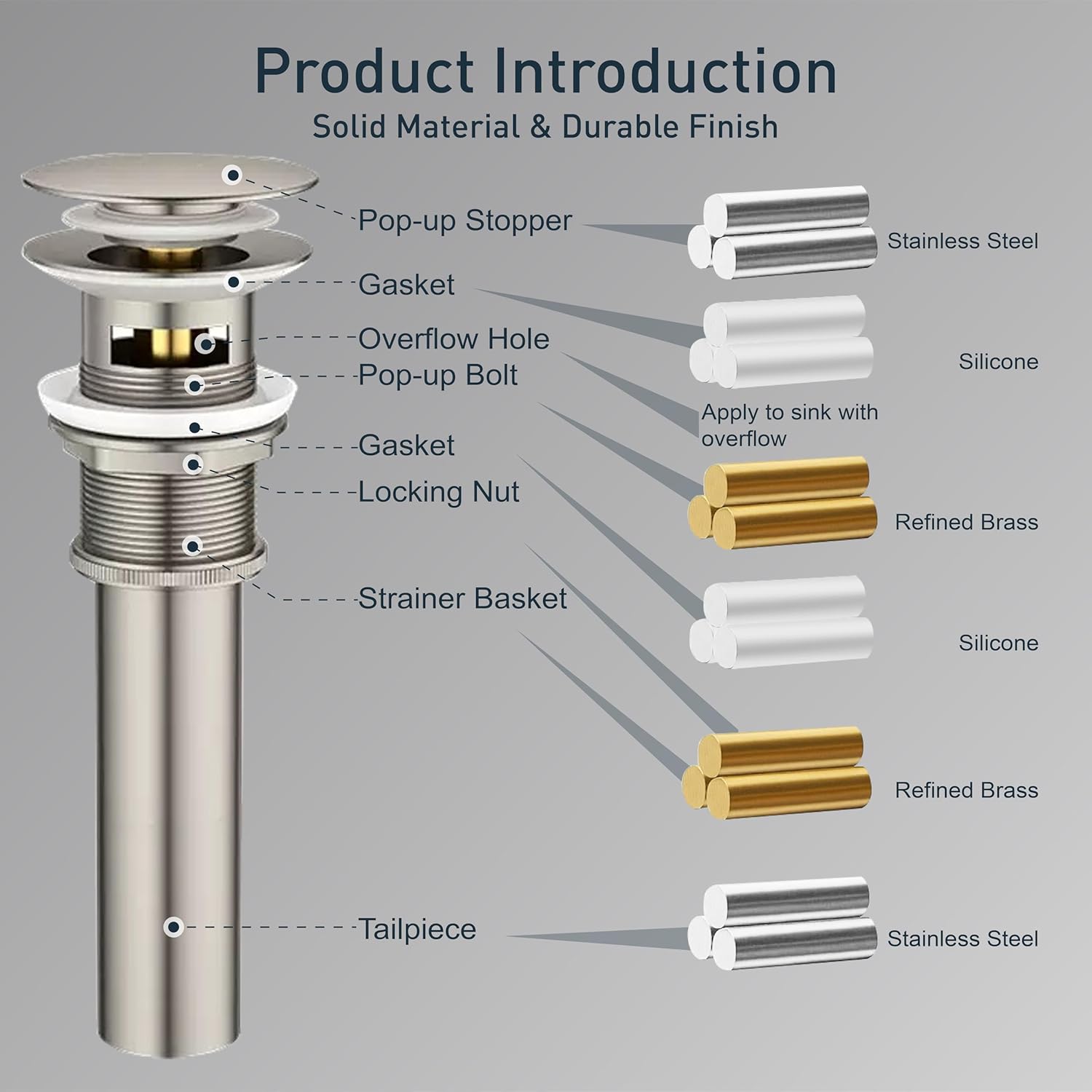 Product Introduction
Solid Material & Durable Finish

Pop-up Stopper
Gasket
Overflow Hole
Pop-up Bolt
Gasket
Locking Nut
Strainer Basket
Tailpiece

Stainless Steel
Silicone
Apply to sink with overflow
Refined Brass
Silicone
Refined Brass
Stainless Steel