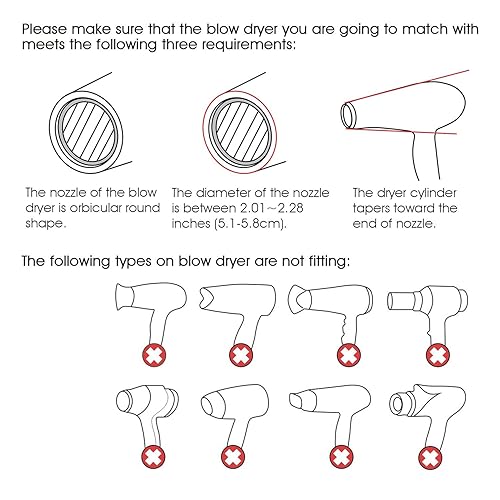 Please make sure that the blow dryer you are going to match with meets the following three requirements:

The nozzle of the blow dryer is orbicular round shape.

The diameter of the nozzle is between 2.01~2.28 inches (5.1-5.8cm).

The dryer cylinder tapers toward the end of nozzle.

The following types on blow dryer are not fitting: