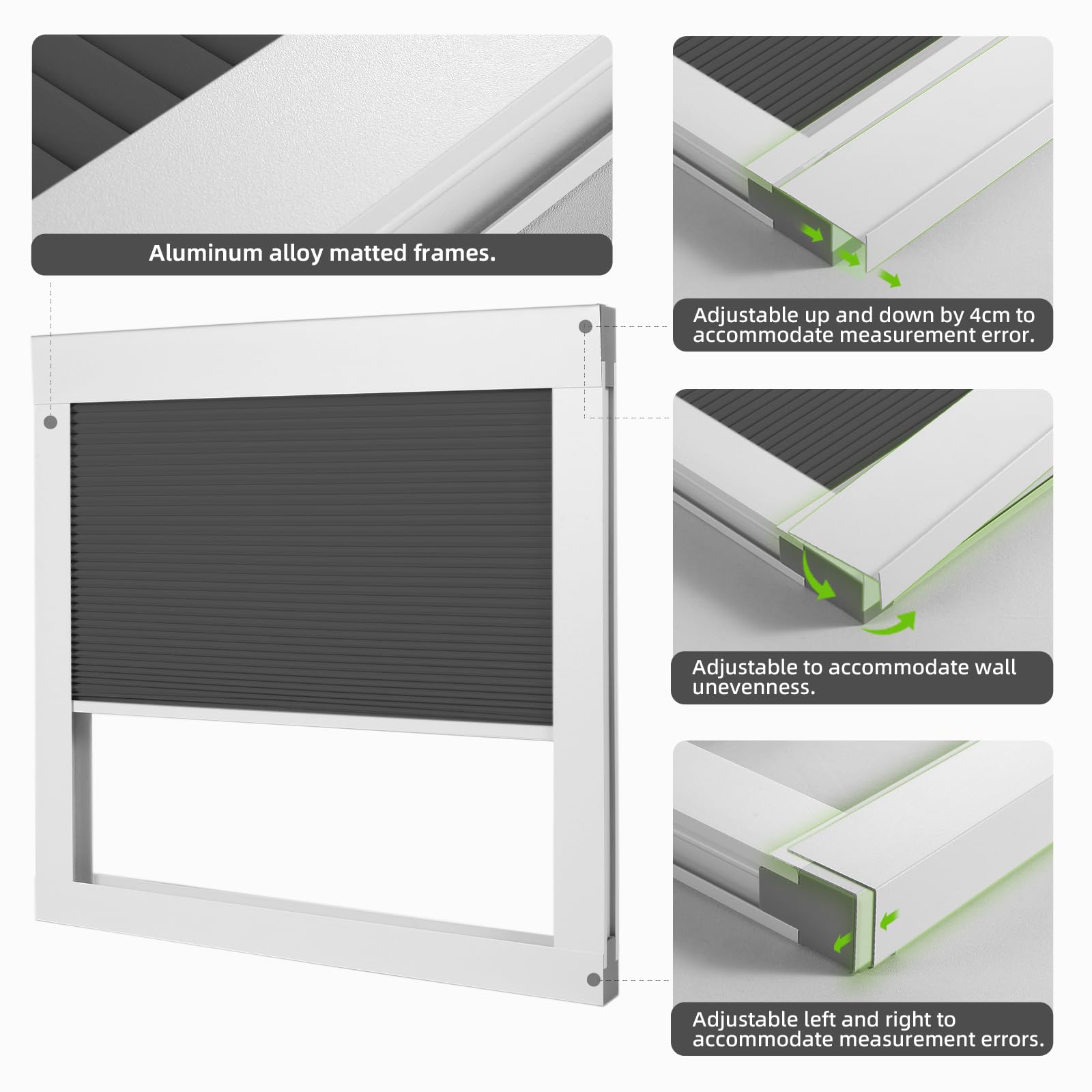 Aluminum alloy matted frames.

Adjustable up and down by 4cm to accommodate measurement error.

Adjustable to accommodate wall unevenness.

Adjustable left and right to accommodate measurement errors.