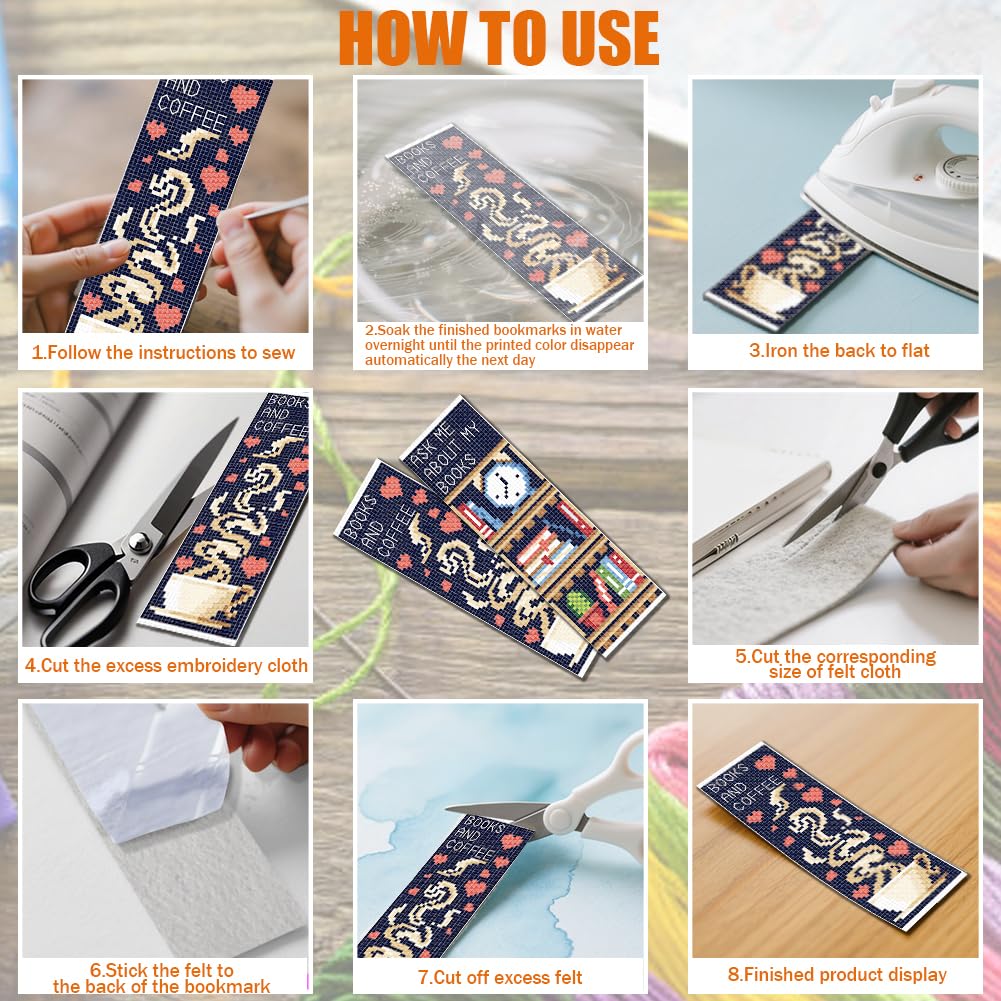 HOW TO USE

AND COFFEE

1.Follow the instructions to sew

BOOKS AND COFFEE

2.Soak the finished bookmarks in water overnight until the printed color disappear automatically the next day

3.Iron the back to flat

BOOKS AND COFFEE

4.Cut the excess embroidery cloth

ASK ME ABOUT MY BOOKS

BOOKS AND COFFEE

5.Cut the corresponding size of felt cloth

6.Stick the felt to the back of the bookmark

BOOKS AND COFFEE

7.Cut off excess felt

BOOKS AND COFFEE

8.Finished product display