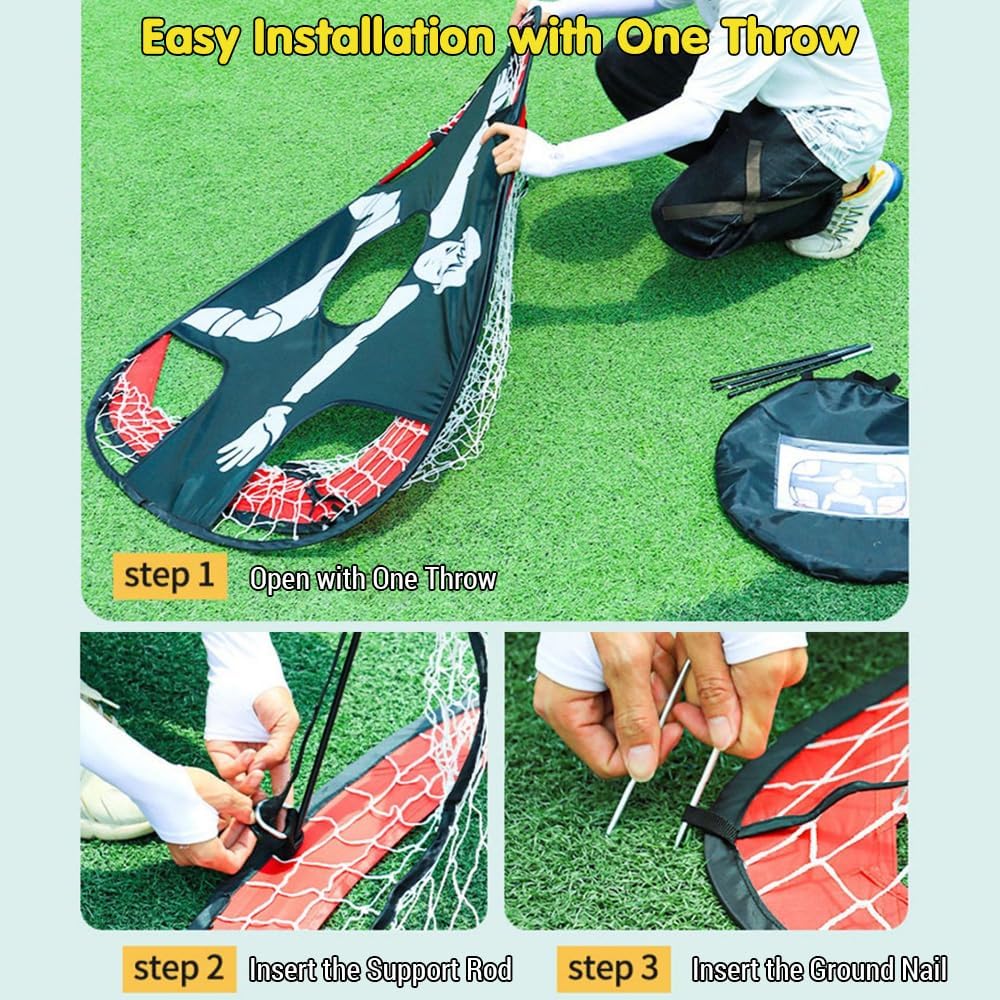 Easy Installation with One Throw

step 1 Open with One Throw

step 2 Insert the Support Rod

step 3 Insert the Ground Nail