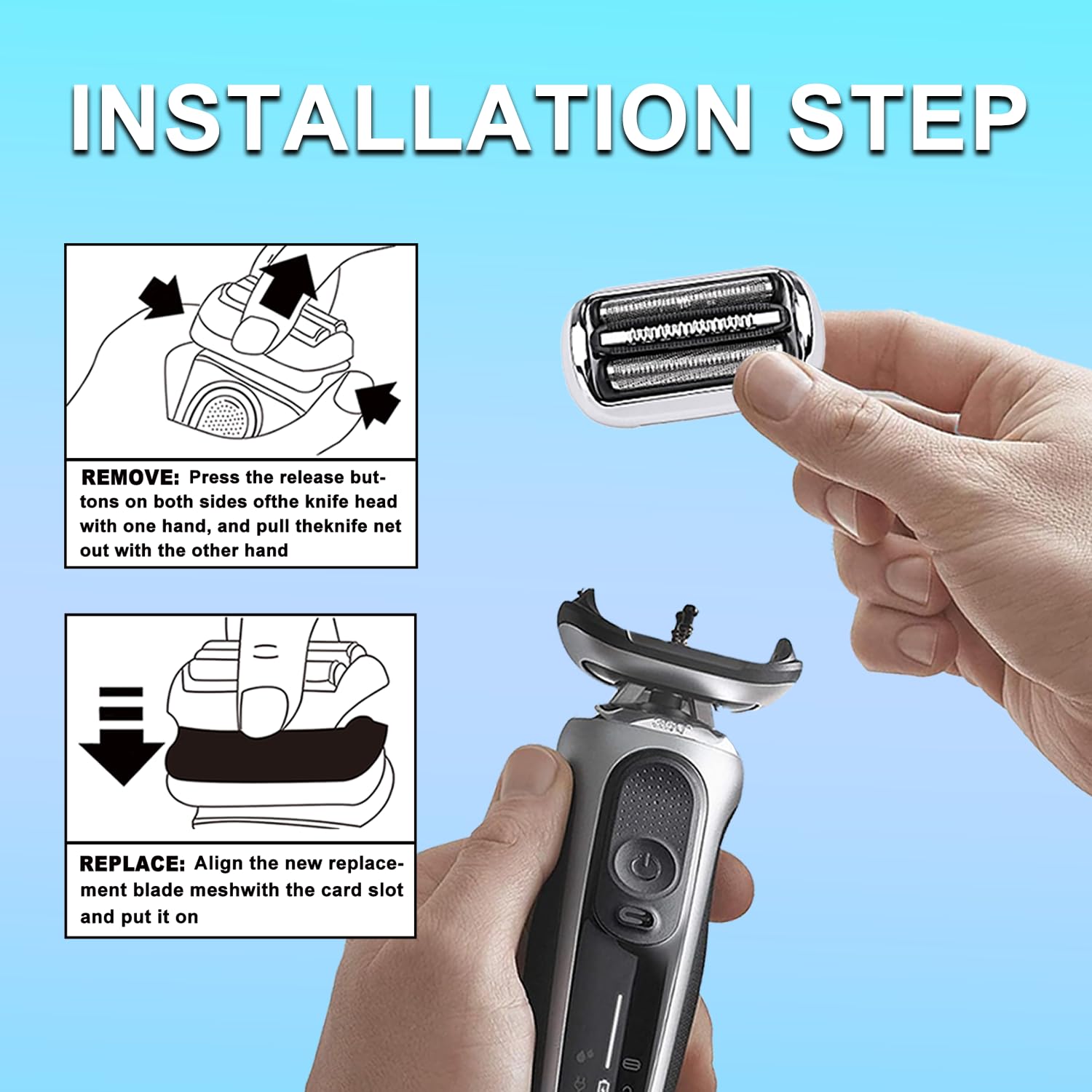 INSTALLATION STEP

REMOVE: Press the release buttons on both sides ofthe knife head with one hand, and pull theknife net out with the other hand

REPLACE: Align the new replacement blade meshwith the card slot and put it on