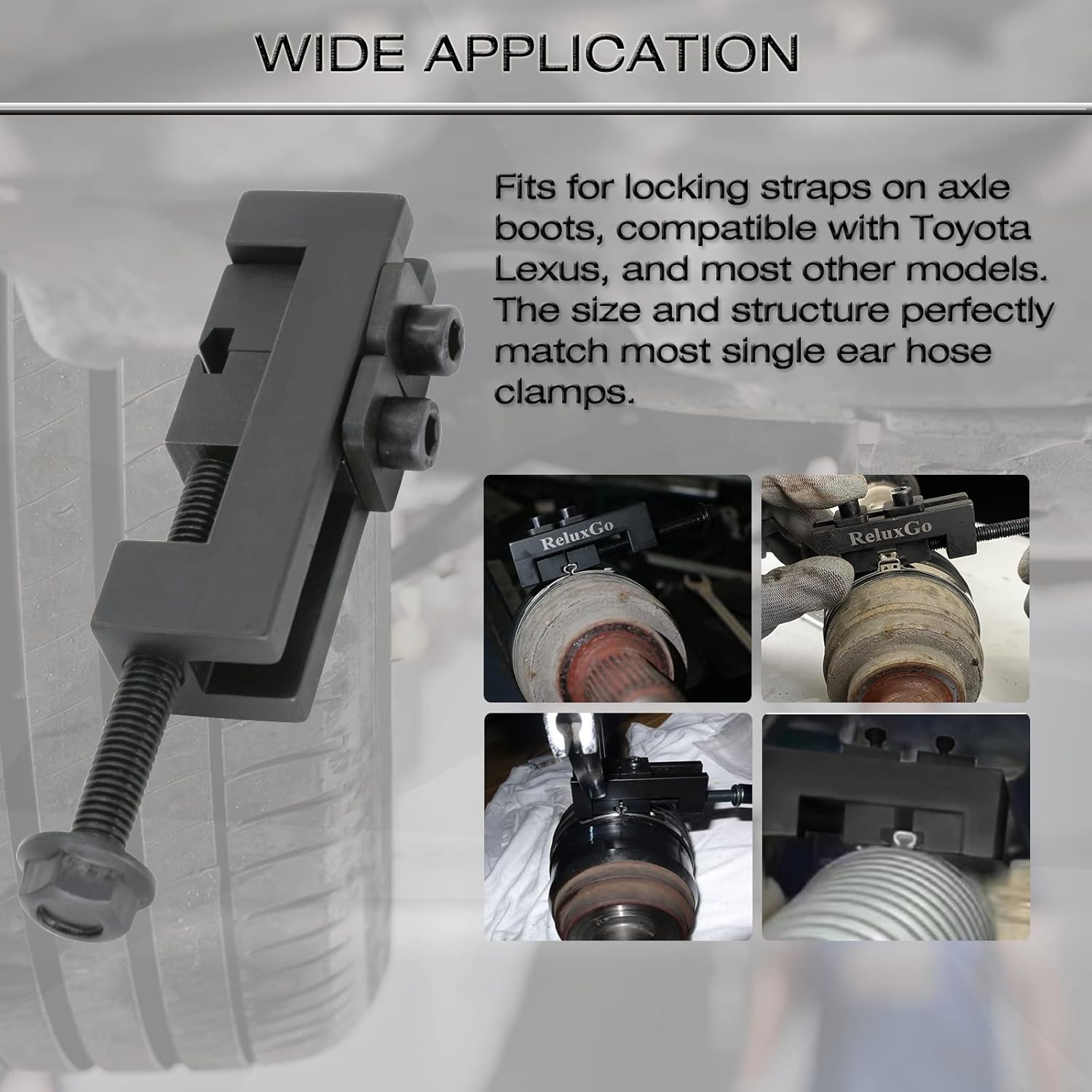 WIDE APPLICATION

Fits for locking straps on axle boots, compatible with Toyota Lexus, and most other models. The size and structure perfectly match most single ear hose clamps.

ReluxGo

ReluxGo